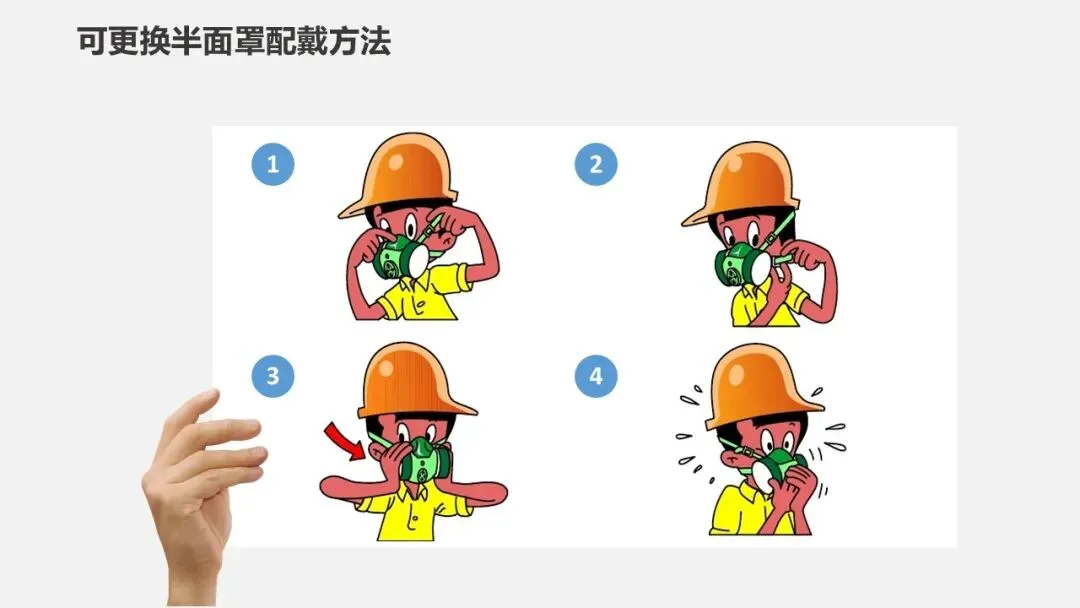 可更换半面罩配戴方法

1

2

3

4