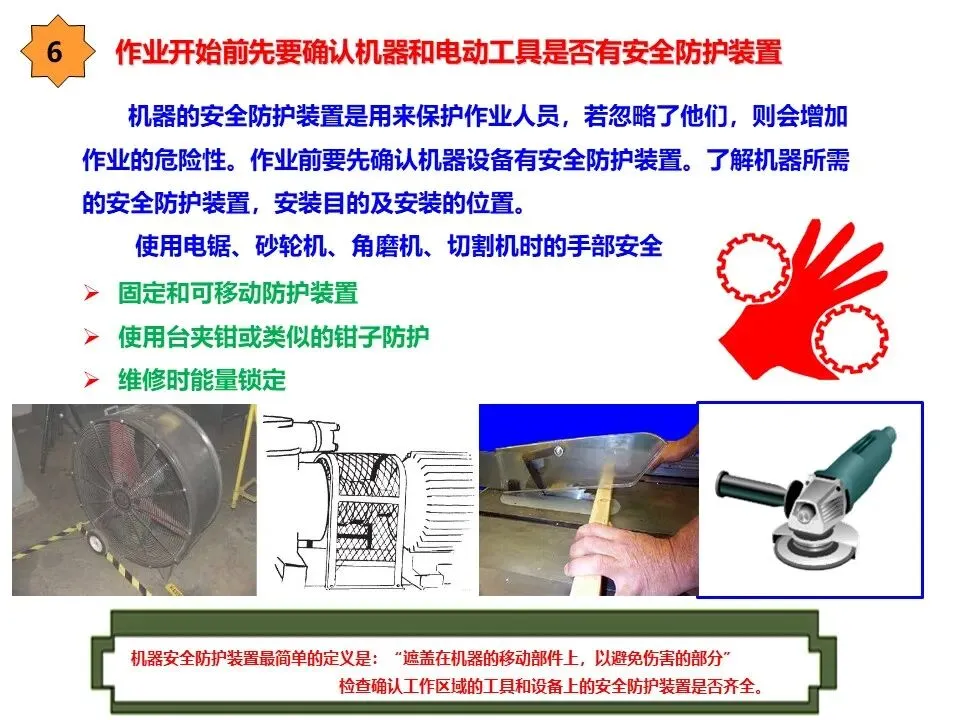 6

作业开始前先要确认机器和电动工具是否有安全防护装置

机器的安全防护装置是用来保护作业人员，若忽略了他们，则会增加作业的危险性。作业前要先确认机器设备有安全防护装置。了解机器所需的安全防护装置，安装目的及安装的位置。

使用电锯、砂轮机、角磨机、切割机时的手部安全

➢ 固定和可移动防护装置
➢ 使用台夹钳或类似的钳子防护
➢ 维修时能量锁定

机器安全防护装置最简单的定义是：“遮盖在机器的移动部件上，以避免伤害的部分”
检查确认工作区域的工具和设备上的安全防护装置是否齐全。