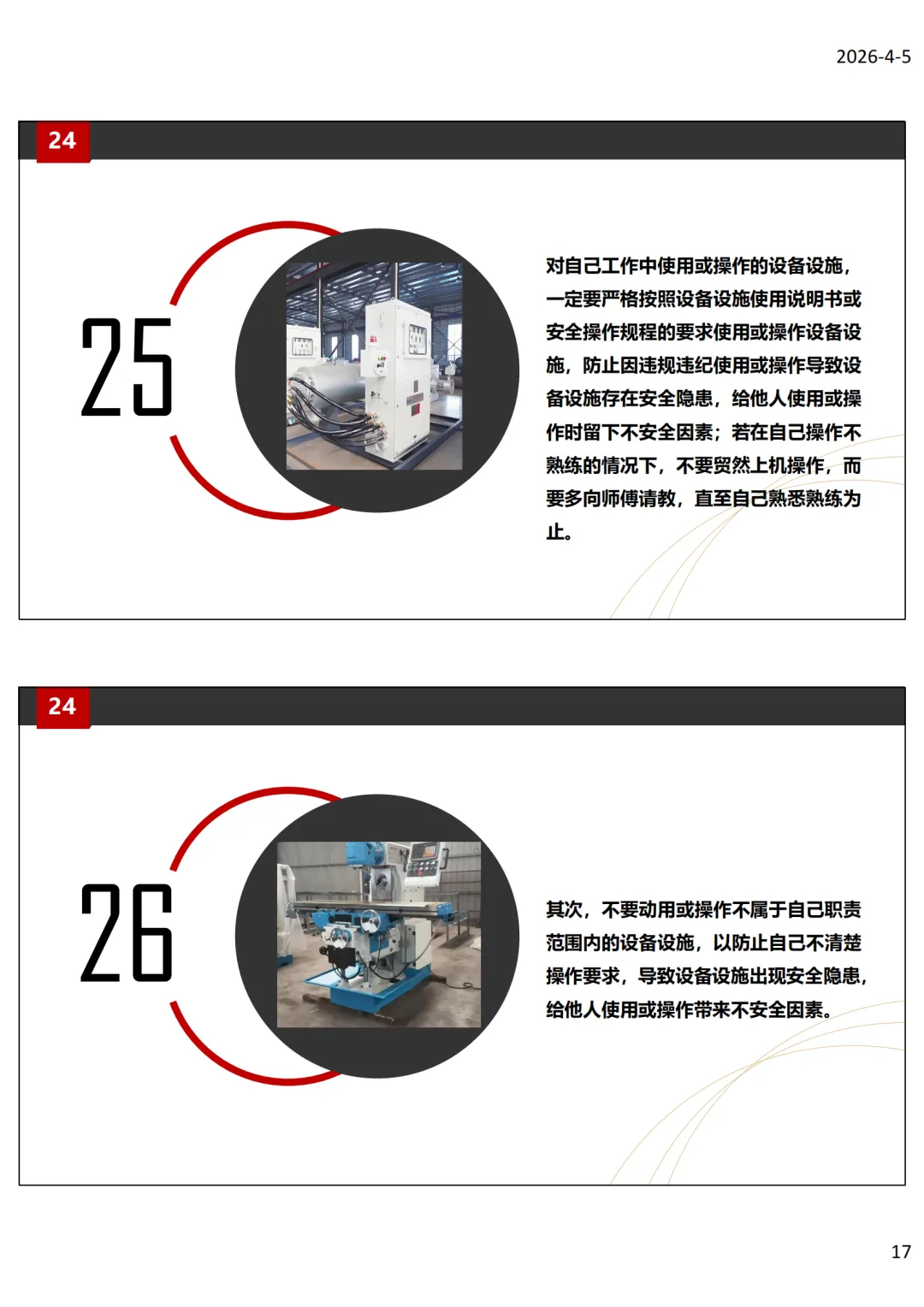 2026-4-5

24

25

对自己工作中使用或操作的设备设施，一定要严格按照设备设施使用说明书或安全操作规程的要求使用或操作设备设施，防止因违规违纪使用或操作导致设备设施存在安全隐患，给他人使用或操作时留下不安全因素；若在自己操作不熟练的情况下，不要贸然上机操作，而要多向师傅请教，直至自己熟悉熟练为止。

24

26

其次，不要动用或操作不属于自己职责范围内的设备设施，以防止自己不清楚操作要求，导致设备设施出现安全隐患，给他人使用或操作带来不安全因素。

17