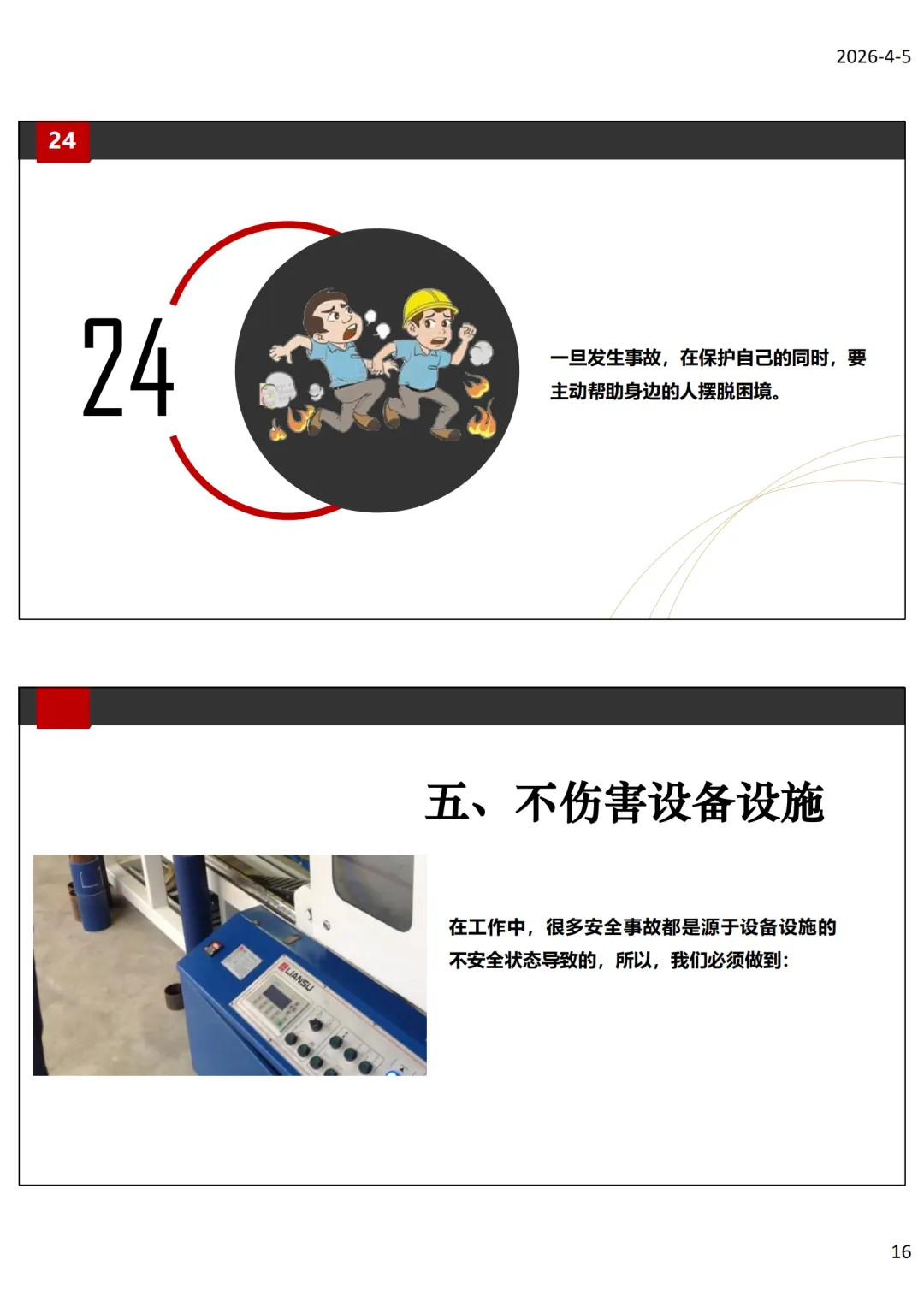 2026-4-5

24

24

一旦发生事故，在保护自己的同时，要主动帮助身边的人摆脱困境。

五、不伤害设备设施

LIANSU

在工作中，很多安全事故都是源于设备设施的不安全状态导致的，所以，我们必须做到：

16