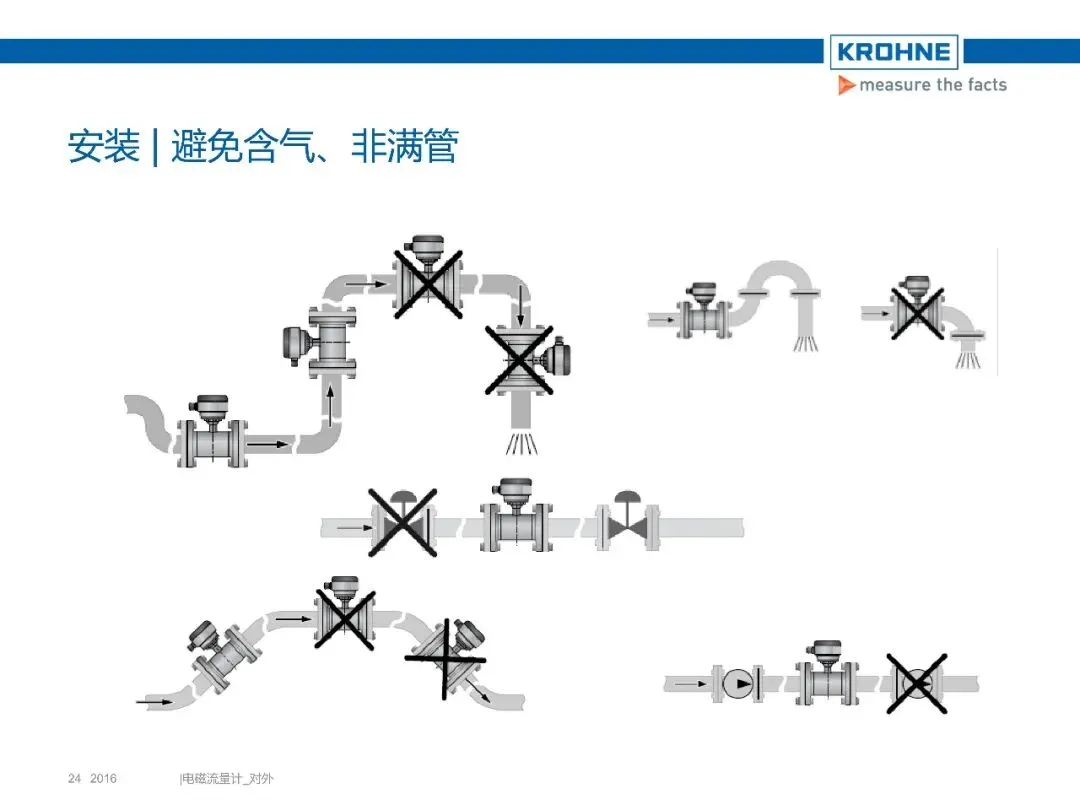 KROHNE
measure the facts

安装 | 避免含气、非满管

24 2016 |电磁流量计_对外