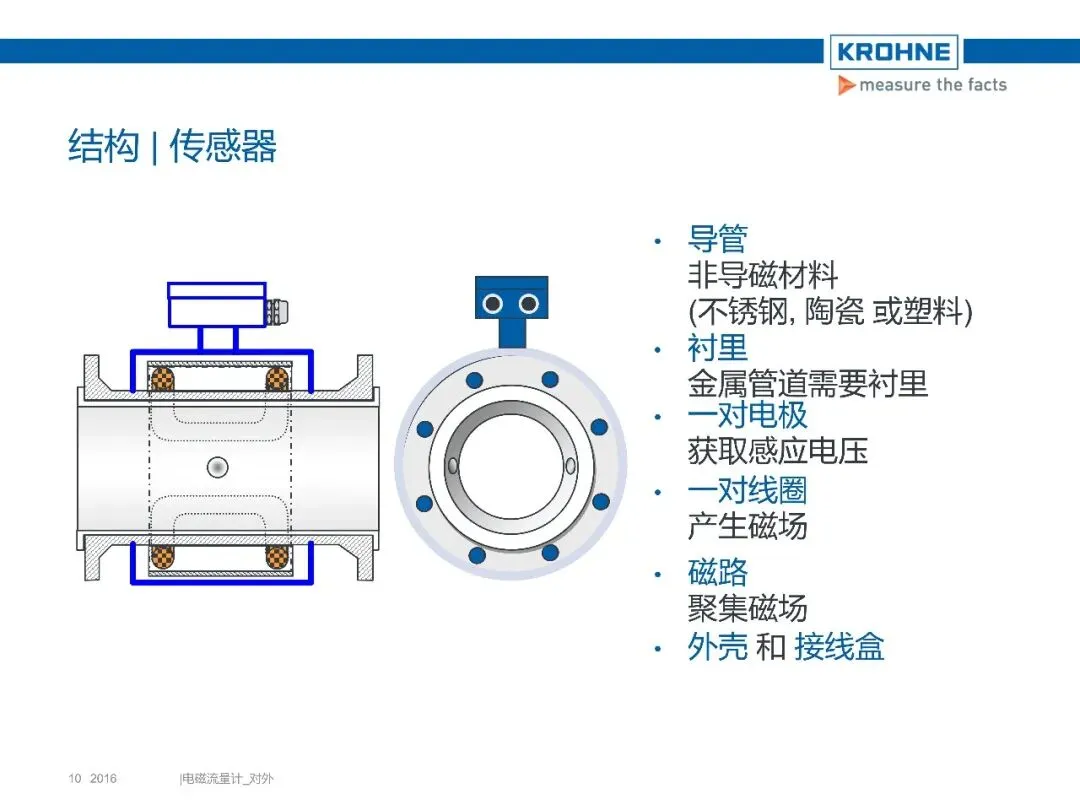 KROHNE
measure the facts

结构 | 传感器

• 导管
非导磁材料
(不锈钢, 陶瓷 或塑料)
• 衬里
金属管道需要衬里
• 一对电极
获取感应电压
• 一对线圈
产生磁场
• 磁路
聚集磁场
• 外壳 和 接线盒

10 2016 |电磁流量计_对外