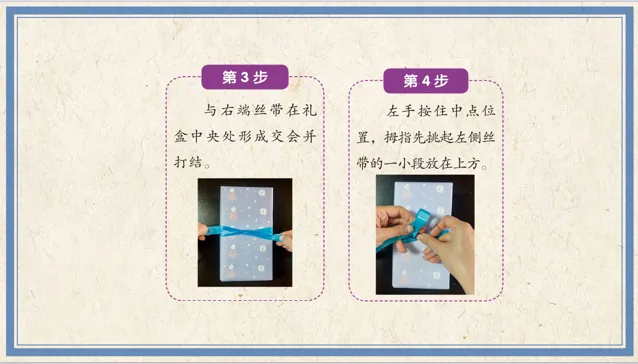 第 3 步

与右端丝带在礼盒中央处形成交会并打结。

第 4 步

左手按住中点位置，拇指先挑起左侧丝带的一小段放在上方。