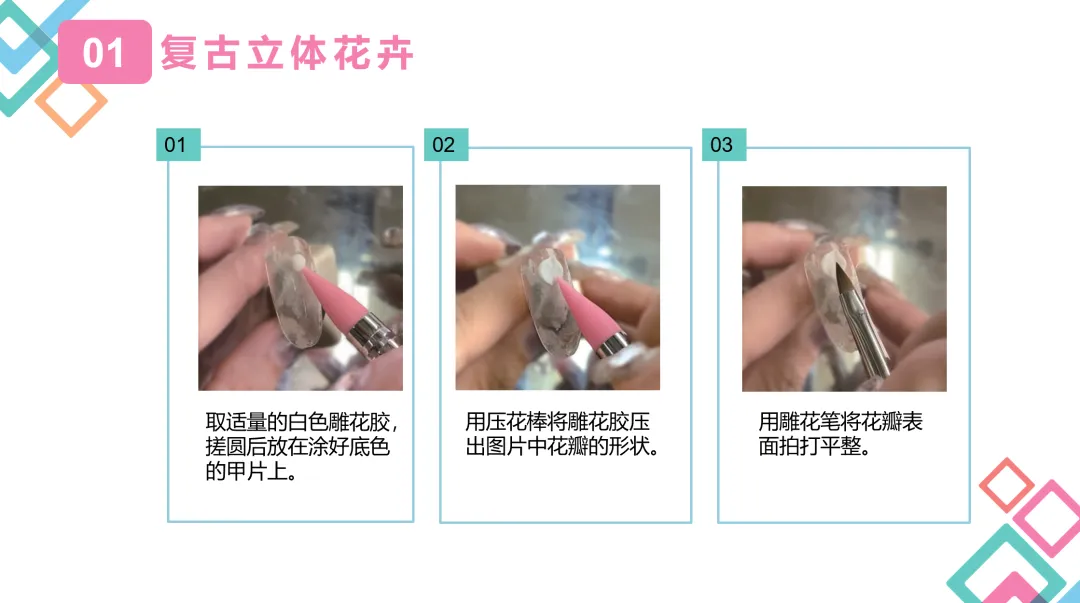 01 复古立体花卉

01

取适量的白色雕花胶，搓圆后放在涂好底色的甲片上。

02

用压花棒将雕花胶压出图片中花瓣的形状。

03

用雕花笔将花瓣表面拍打平整。