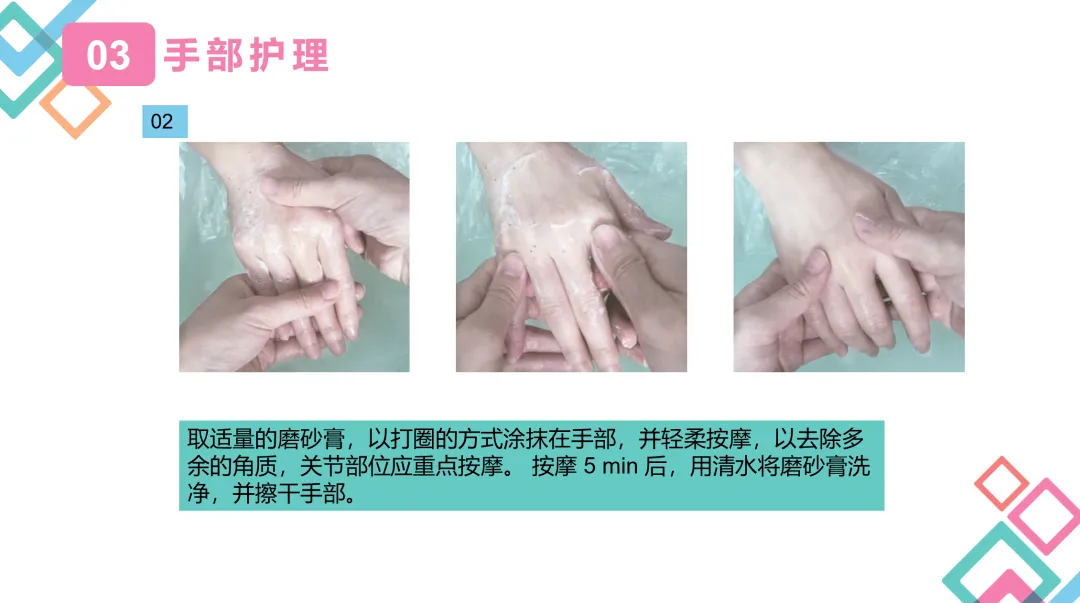 03 手部护理

02

取适量的磨砂膏，以打圈的方式涂抹在手部，并轻柔按摩，以去除多余的角质，关节部位应重点按摩。 按摩 5 min 后，用清水将磨砂膏洗净，并擦干手部。