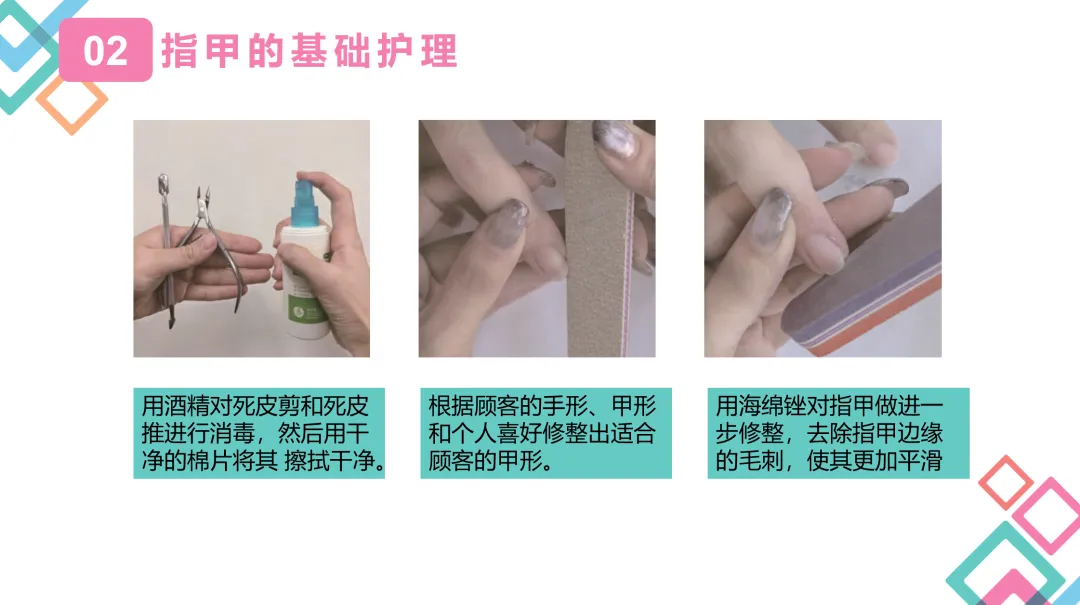 02 指甲的基础护理

用酒精对死皮剪和死皮推进行消毒，然后用干净的棉片将其 擦拭干净。

根据顾客的手形、甲形和个人喜好修整出适合顾客的甲形。

用海绵锉对指甲做进一步修整，去除指甲边缘的毛刺，使其更加平滑