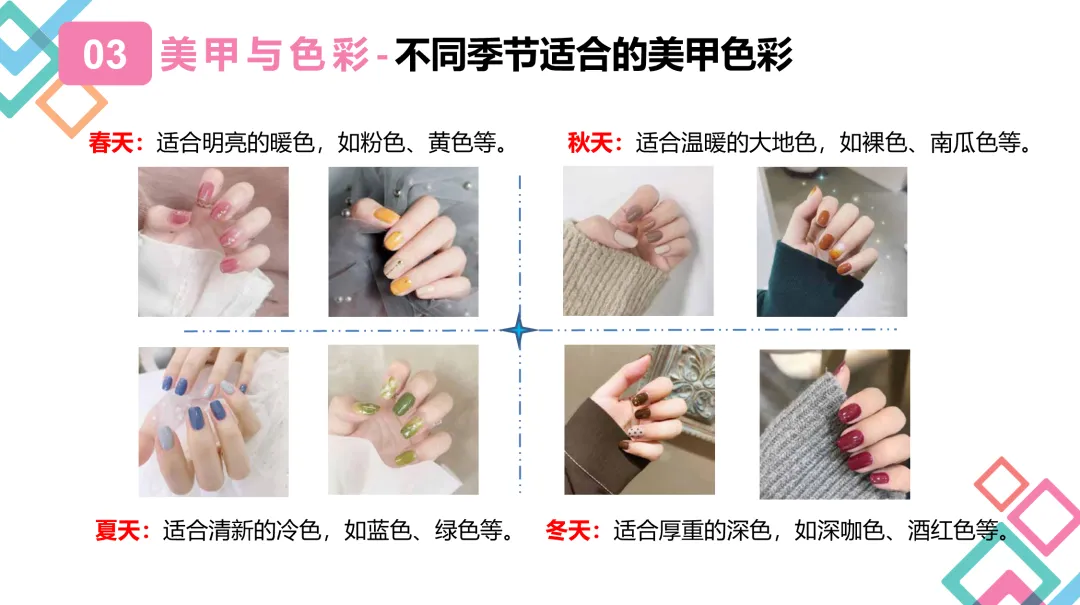 03 美甲与色彩-不同季节适合的美甲色彩

春天：适合明亮的暖色，如粉色、黄色等。

秋天：适合温暖的大地色，如裸色、南瓜色等。

夏天：适合清新的冷色，如蓝色、绿色等。

冬天：适合厚重的深色，如深咖色、酒红色等。