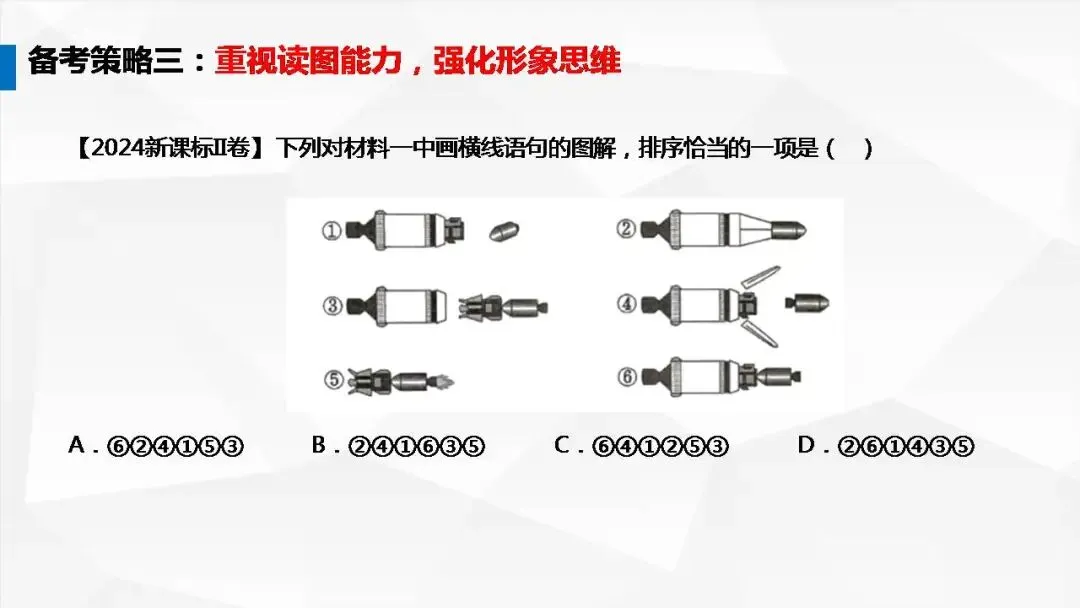 备考策略三：重视读图能力，强化形象思维

【2024新课标Ⅱ卷】下列对材料一中画横线语句的图解，排序恰当的一项是（　）

①

②

③

④

⑤

⑥

A．⑥②④①⑤③　　B．②④①⑥③⑤　　C．⑥④①②⑤③　　D．②⑥①④③⑤