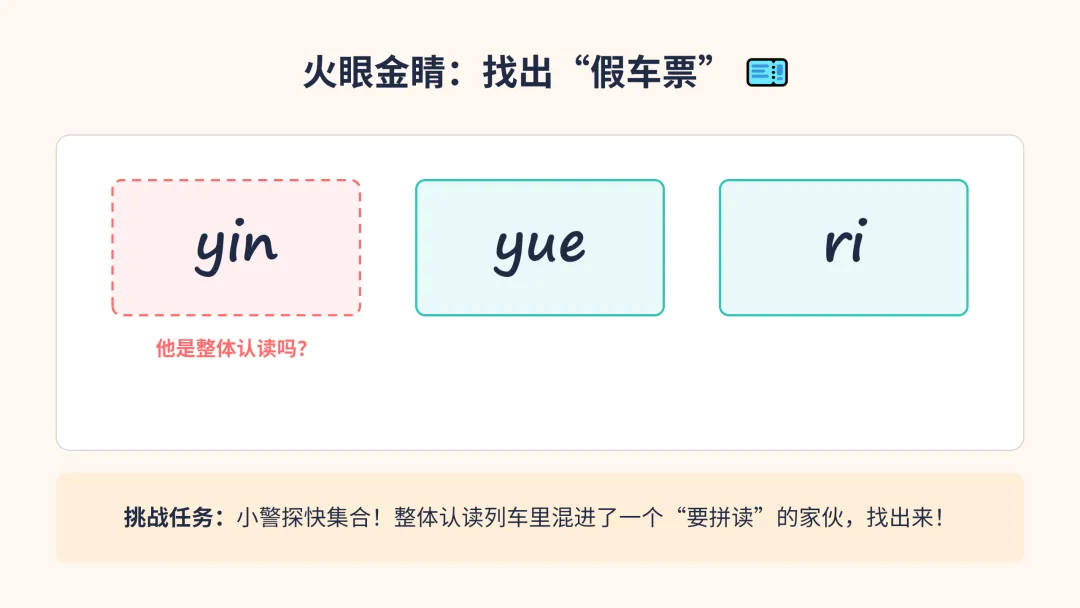 火眼金睛：找出“假车票”

yin

他是整体认读吗?

yue

ri

挑战任务：小警探快集合！整体认读列车里混进了一个“要拼读”的家伙，找出来！