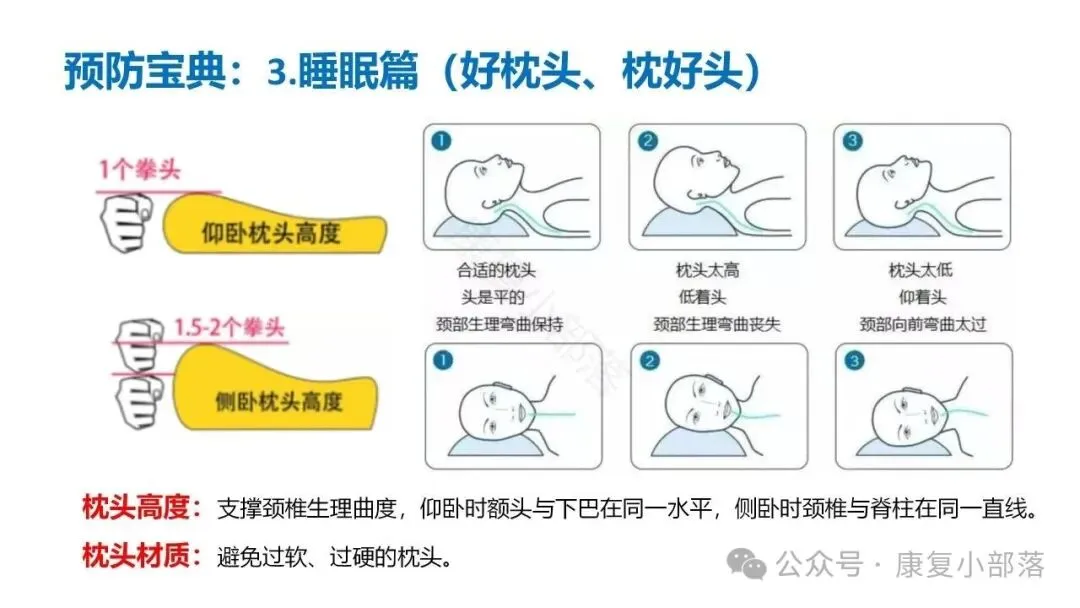 预防宝典：3.睡眠篇（好枕头、枕好头）

1个拳头

仰卧枕头高度

1.5-2个拳头

侧卧枕头高度

1

合适的枕头
头是平的
颈部生理弯曲保持

2

枕头太高
低着头
颈部生理弯曲丧失

3

枕头太低
仰着头
颈部向前弯曲太过

1

2

3

枕头高度：支撑颈椎生理曲度，仰卧时额头与下巴在同一水平，侧卧时颈椎与脊柱在同一直线。

枕头材质：避免过软、过硬的枕头。

公众号 · 康复小部落