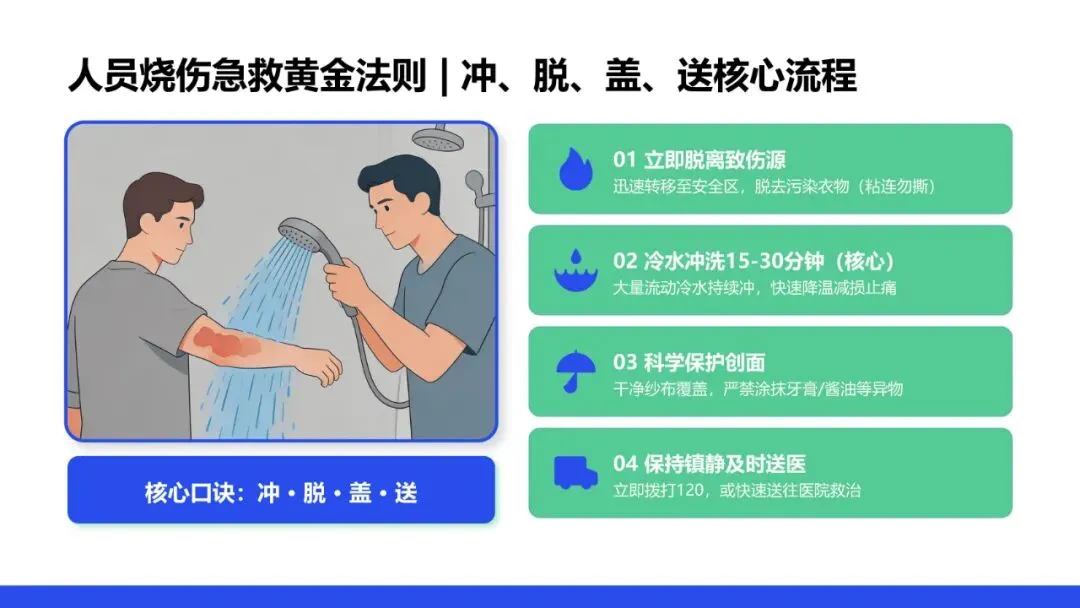 人员烧伤急救黄金法则 | 冲、脱、盖、送核心流程

核心口诀：冲 • 脱 • 盖 • 送

01 立即脱离致伤源
迅速转移至安全区，脱去污染衣物（粘连勿撕）

02 冷水冲洗15-30分钟（核心）
大量流动冷水持续冲，快速降温减损止痛

03 科学保护创面
干净纱布覆盖，严禁涂抹牙膏/酱油等异物

04 保持镇静及时送医
立即拨打120，或快速送往医院救治