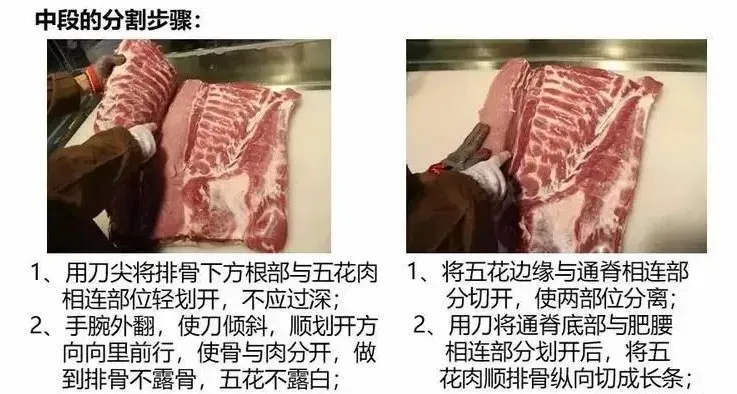 中段的分割步骤：

1、用刀尖将排骨下方根部与五花肉相连部位轻划开，不应过深；
2、手腕外翻，使刀倾斜，顺划开方向向里前行，使骨与肉分开，做到排骨不露骨，五花不露白；

1、将五花边缘与通脊相连部分切开，使两部位分离；
2、用刀将通脊底部与肥腰相连部分划开后，将五花肉顺排骨纵向切成长条；