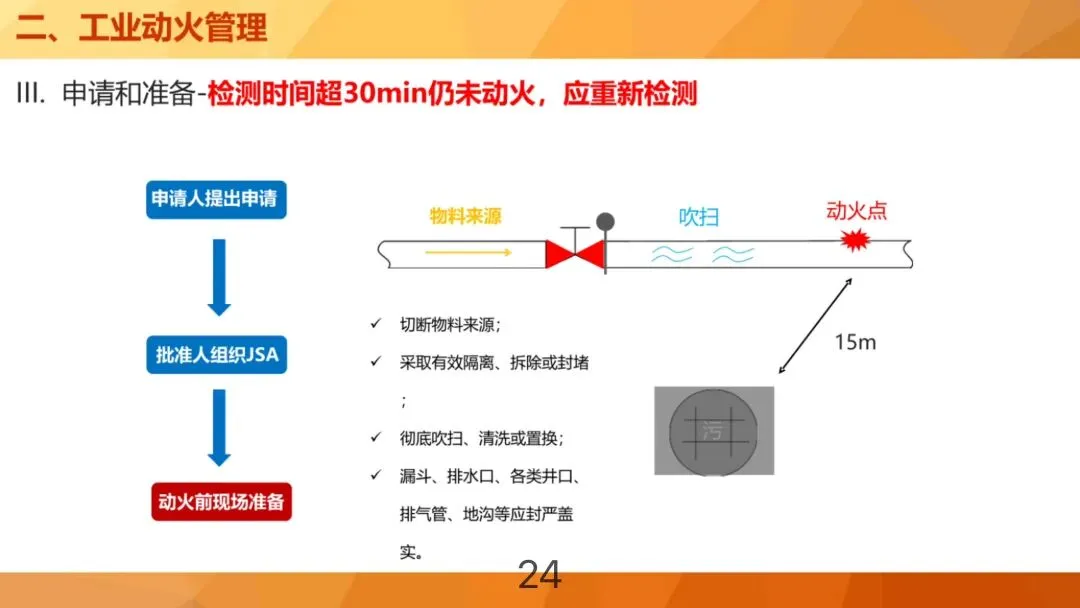 二、工业动火管理

III. 申请和准备-检测时间超30min仍未动火，应重新检测

申请人提出申请

批准人组织JSA

动火前现场准备

物料来源

吹扫

动火点

15m

污

✓ 切断物料来源；

✓ 采取有效隔离、拆除或封堵；

✓ 彻底吹扫、清洗或置换；

✓ 漏斗、排水口、各类井口、排气管、地沟等应封严盖实。

24