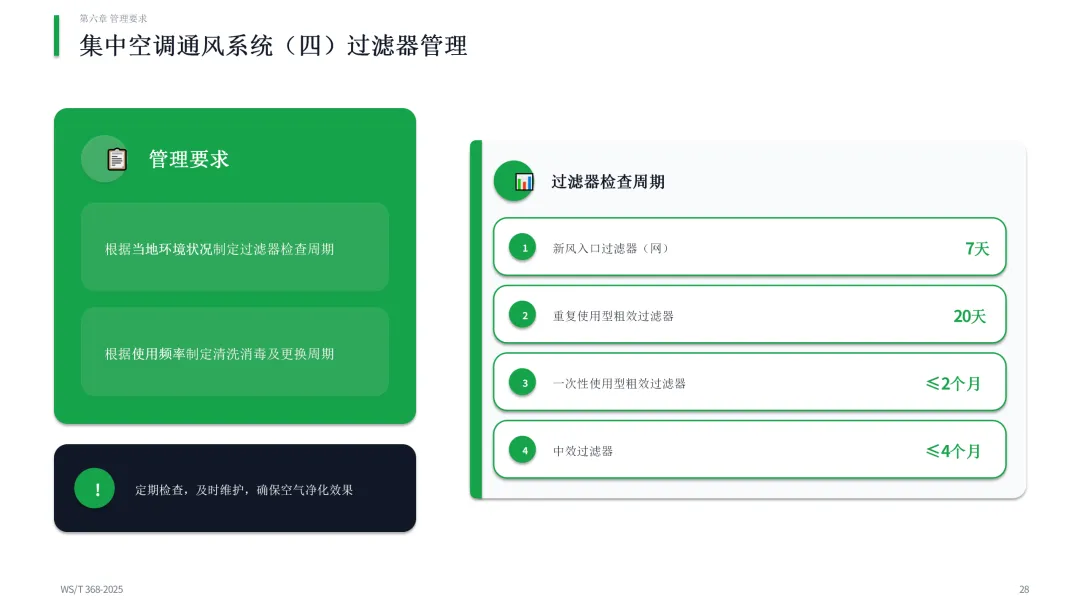 第六章 管理要求

集中空调通风系统（四）过滤器管理

管理要求

根据当地环境状况制定过滤器检查周期

根据使用频率制定清洗消毒及更换周期

!

定期检查，及时维护，确保空气净化效果

过滤器检查周期

1 新风入口过滤器（网） 7天

2 重复使用型粗效过滤器 20天

3 一次性使用型粗效过滤器 ≤2个月

4 中效过滤器 ≤4个月

WS/T 368-2025

28