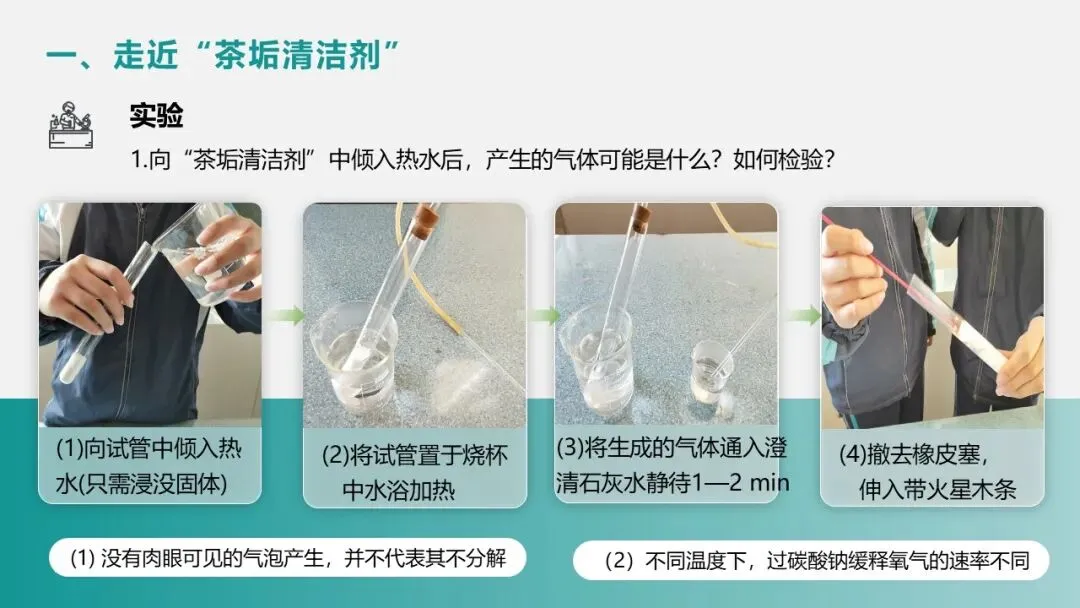 一、走近“茶垢清洁剂”

实验

1.向“茶垢清洁剂”中倾入热水后，产生的气体可能是什么？如何检验？

(1)向试管中倾入热水(只需浸没固体)

(2)将试管置于烧杯中水浴加热

(3)将生成的气体通入澄清石灰水静待1—2 min

(4)撤去橡皮塞，伸入带火星木条

(1) 没有肉眼可见的气泡产生，并不代表其不分解

(2) 不同温度下，过碳酸钠缓释氧气的速率不同