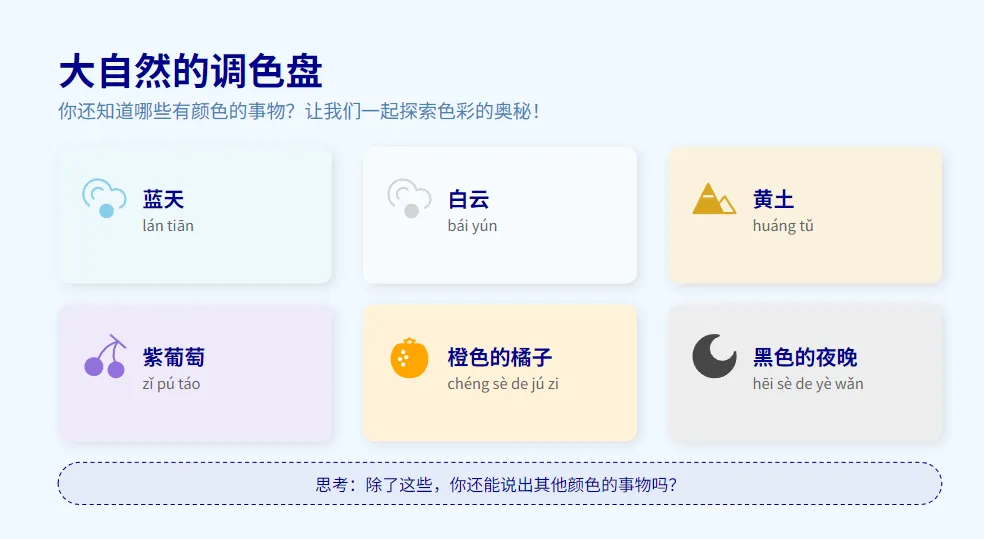 大自然的调色盘

你还知道哪些有颜色的事物？让我们一起探索色彩的奥秘！

蓝天
lán tiān

白云
bái yún

黄土
huáng tǔ

紫葡萄
zǐ pú táo

橙色的橘子
chéng sè de jú zi

黑色的夜晚
hēi sè de yè wǎn

思考：除了这些，你还能说出其他颜色的事物吗？