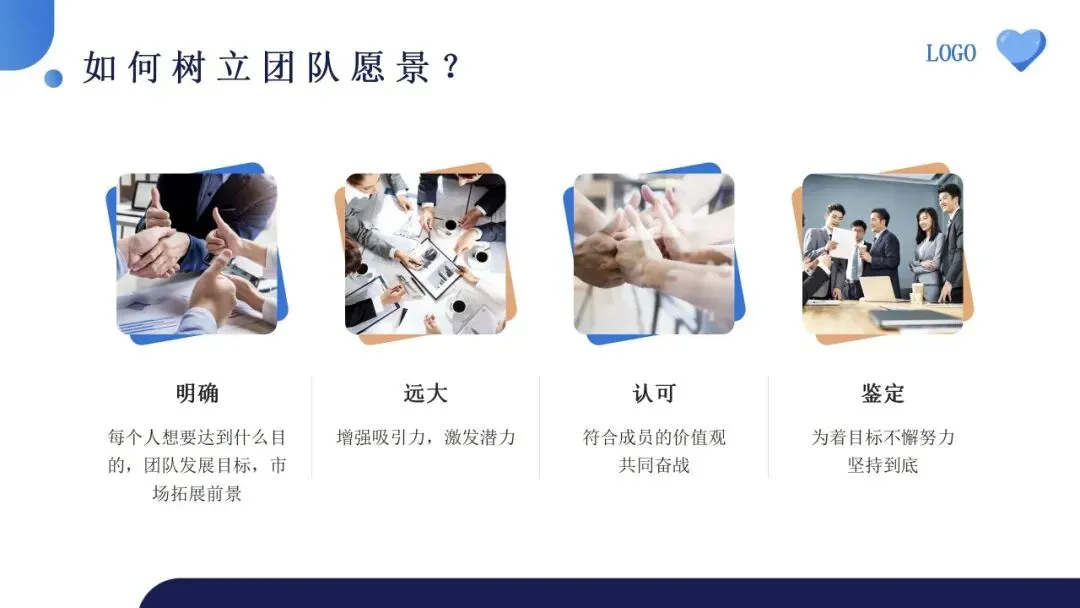 如何树立团队愿景？

LOGO

明确

每个人想要达到什么目的，团队发展目标，市场拓展前景

远大

增强吸引力，激发潜力

认可

符合成员的价值观
共同奋战

鉴定

为着目标不懈努力
坚持到底