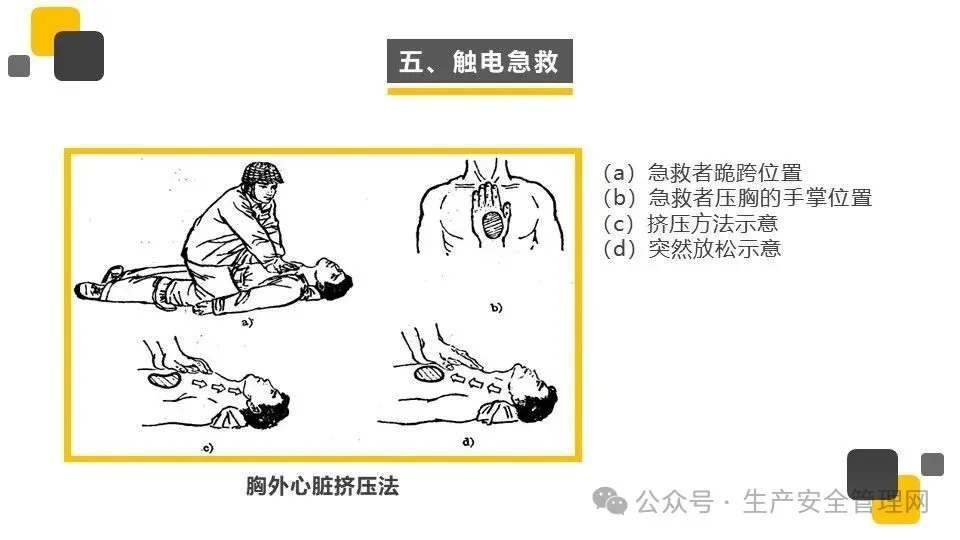 五、触电急救

a)

b)

c)

d)

胸外心脏挤压法

（a）急救者跪跨位置
（b）急救者压胸的手掌位置
（c）挤压方法示意
（d）突然放松示意

公众号 · 生产安全管理网