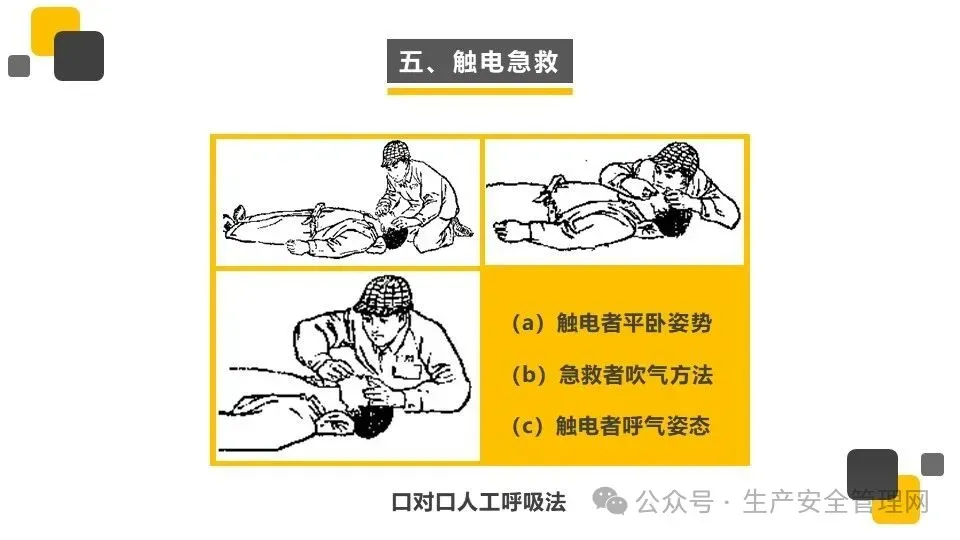 五、触电急救

（a）触电者平卧姿势

（b）急救者吹气方法

（c）触电者呼气姿态

口对口人工呼吸法

公众号 · 生产安全管理网