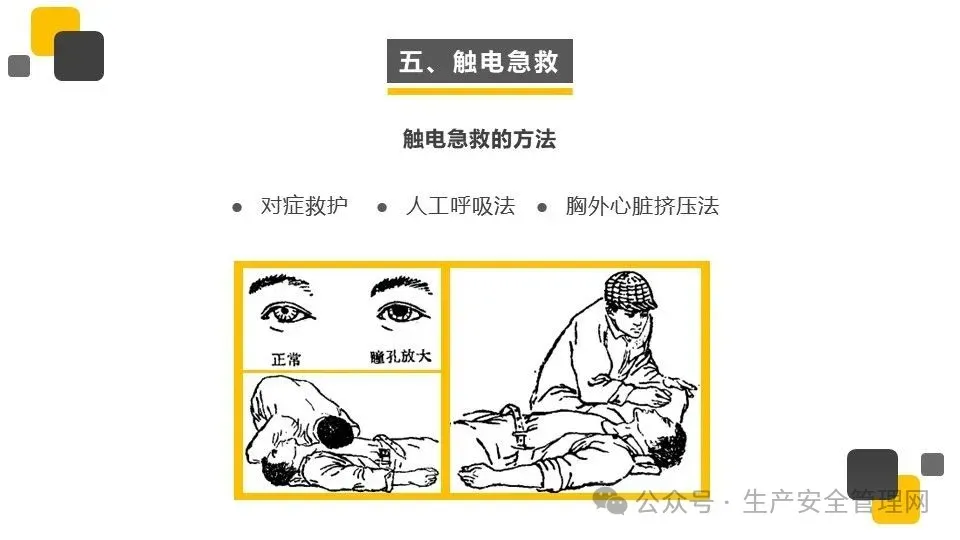 五、触电急救

触电急救的方法

● 对症救护 ● 人工呼吸法 ● 胸外心脏挤压法

正常

瞳孔放大

公众号 · 生产安全管理网