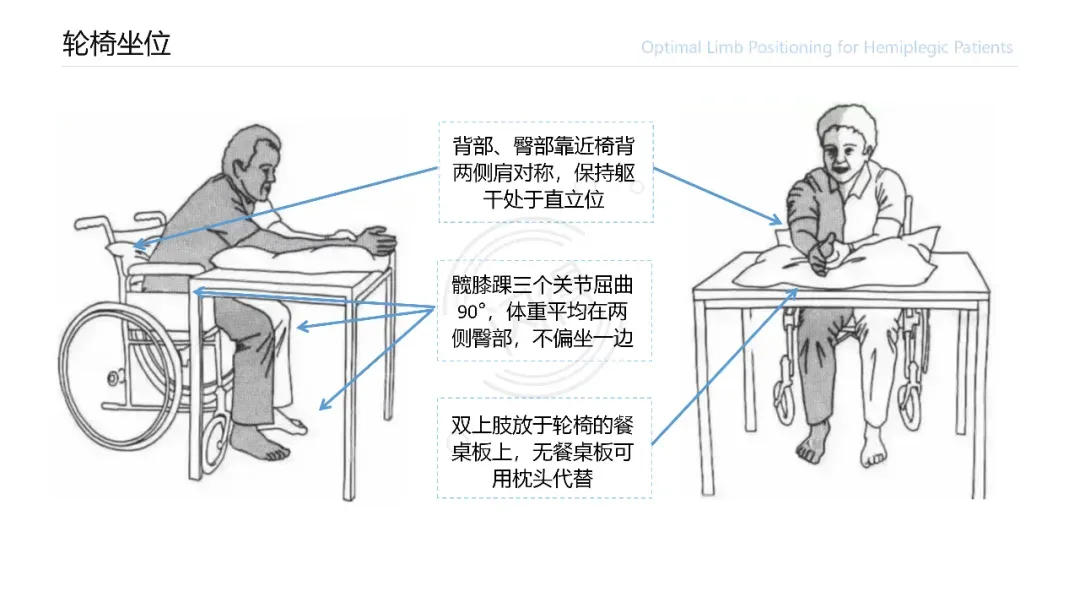 轮椅坐位

Optimal Limb Positioning for Hemiplegic Patients

背部、臀部靠近椅背两侧肩对称，保持躯干处于直立位

髋膝踝三个关节屈曲90°，体重平均在两侧臀部，不偏坐一边

双上肢放于轮椅的餐桌板上，无餐桌板可用枕头代替