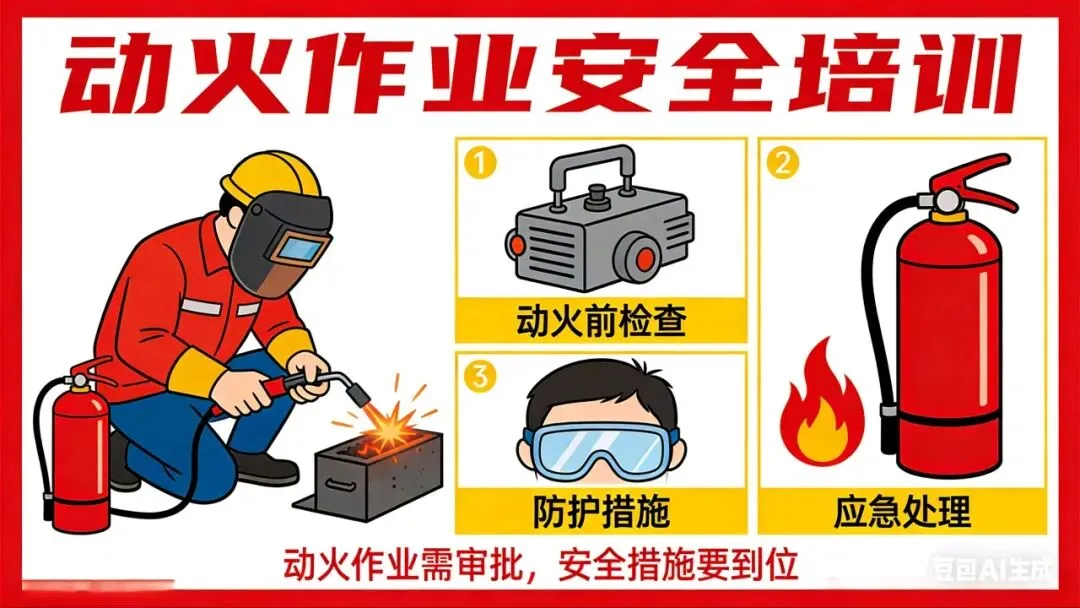 动火作业安全培训

1
动火前检查

2
应急处理

3
防护措施

动火作业需审批，安全措施要到位

豆包AI生成