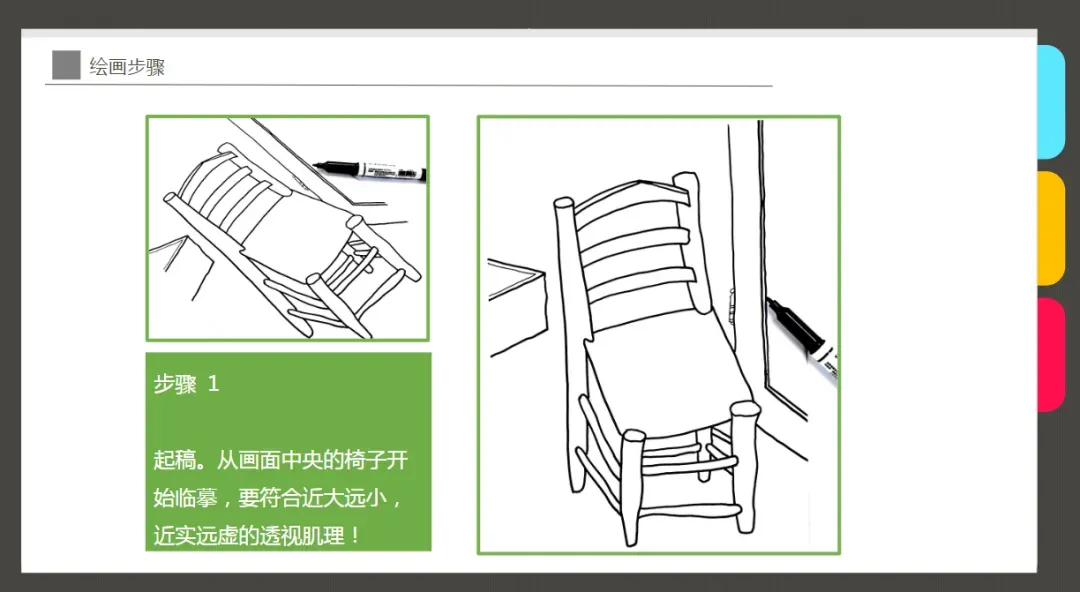 绘画步骤

步骤 1

起稿。从画面中央的椅子开始临摹，要符合近大远小，近实远虚的透视肌理！