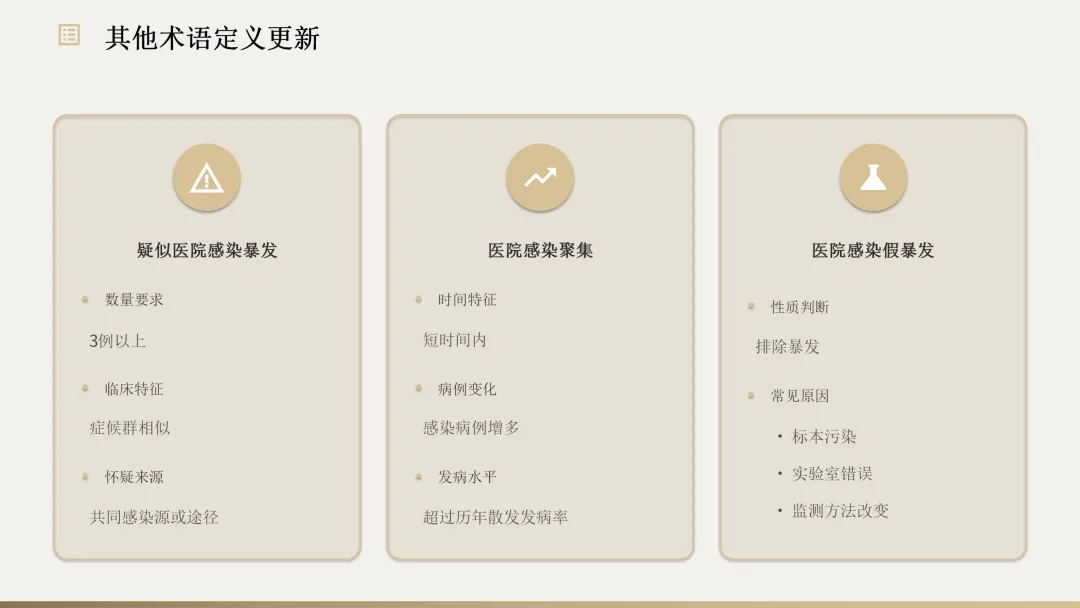 其他术语定义更新

疑似医院感染暴发

• 数量要求

3例以上

• 临床特征

症候群相似

• 怀疑来源

共同感染源或途径

医院感染聚集

• 时间特征

短时间内

• 病例变化

感染病例增多

• 发病水平

超过历年散发发病率

医院感染假暴发

• 性质判断

排除暴发

• 常见原因

• 标本污染
• 实验室错误
• 监测方法改变