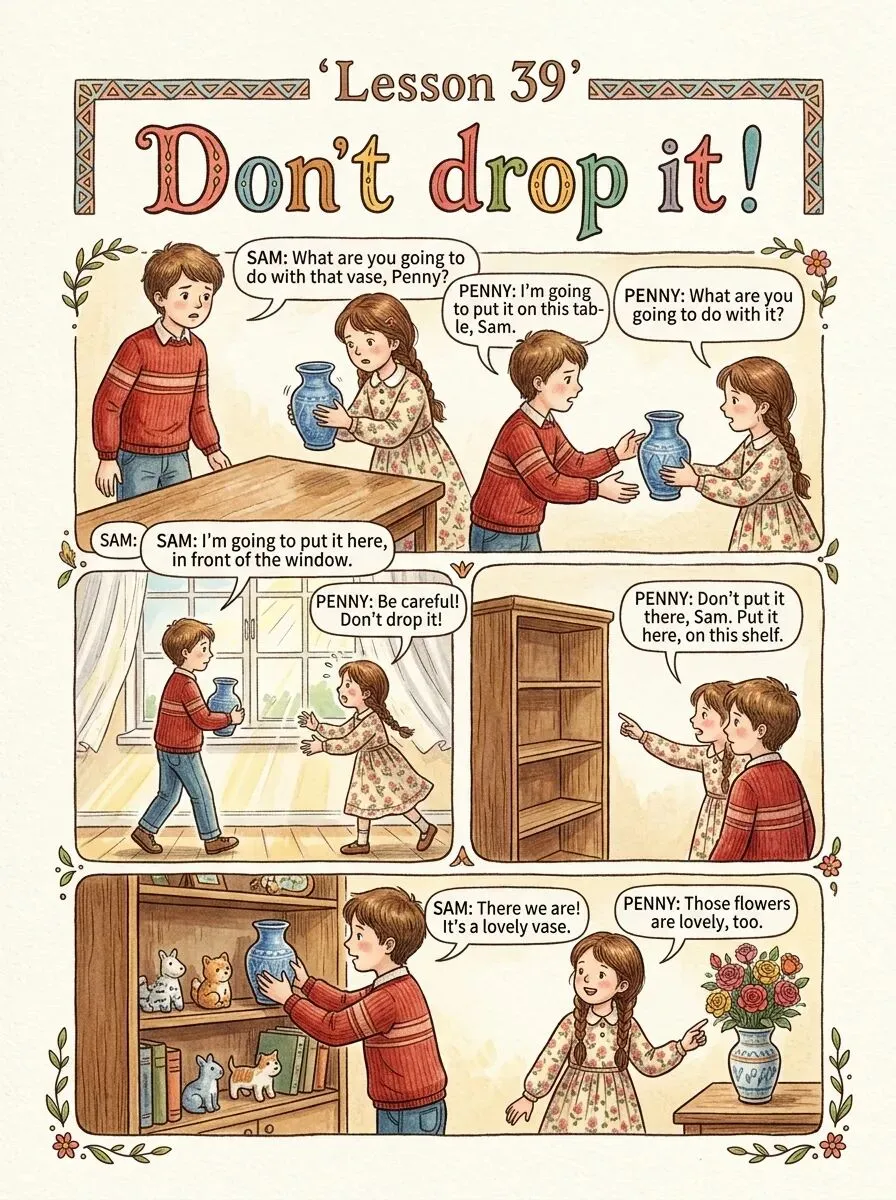 ‘Lesson 39’

Don’t drop it!

SAM: What are you going to do with that vase, Penny?

PENNY: I’m going to put it on this table, Sam.

PENNY: What are you going to do with it?

SAM:

SAM: I’m going to put it here, in front of the window.

PENNY: Be careful! Don’t drop it!

PENNY: Don’t put it there, Sam. Put it here, on this shelf.

SAM: There we are! It’s a lovely vase.

PENNY: Those flowers are lovely, too.