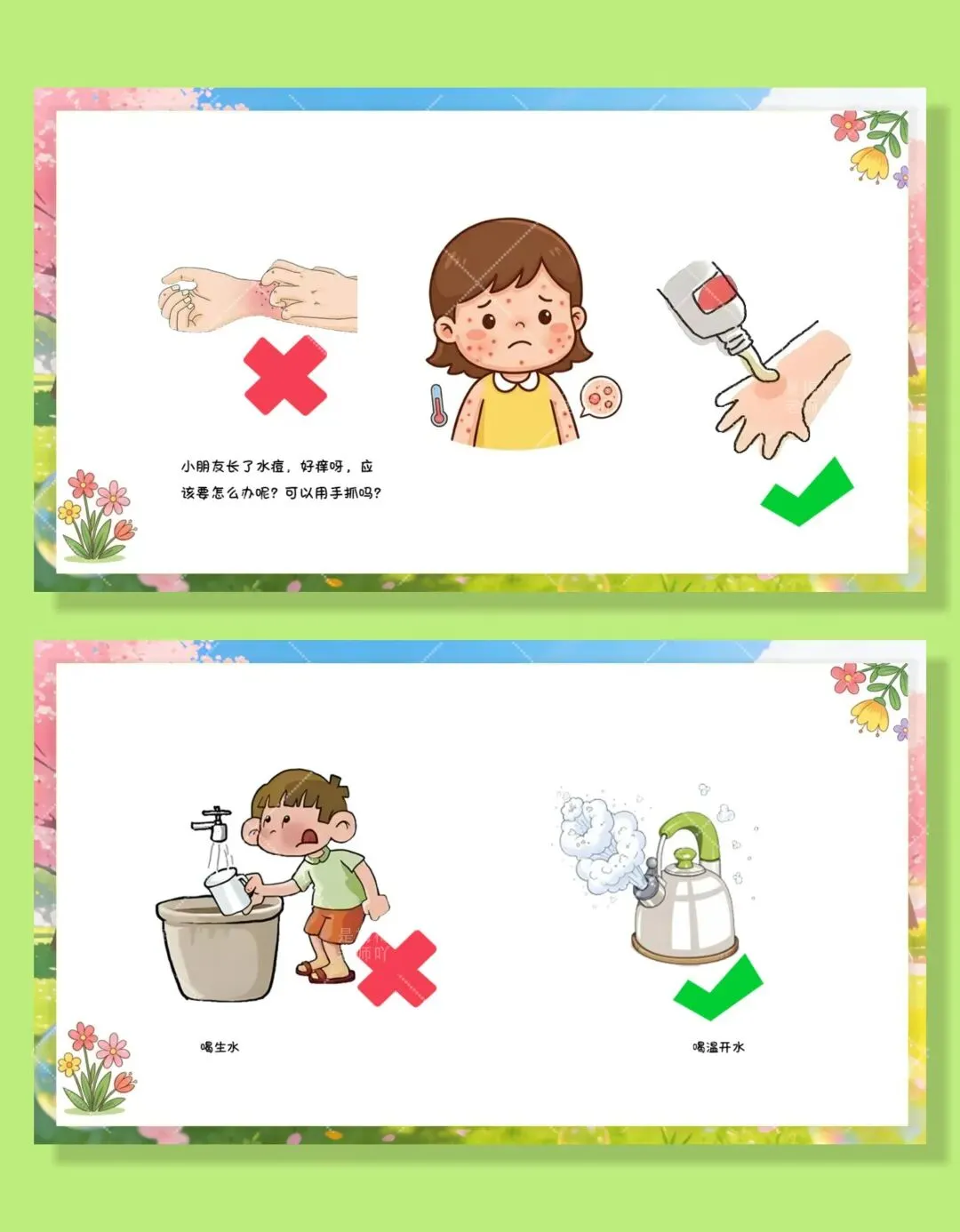 小朋友长了水痘，好痒呀，应该要怎么办呢？可以用手抓吗？

喝生水

喝温开水