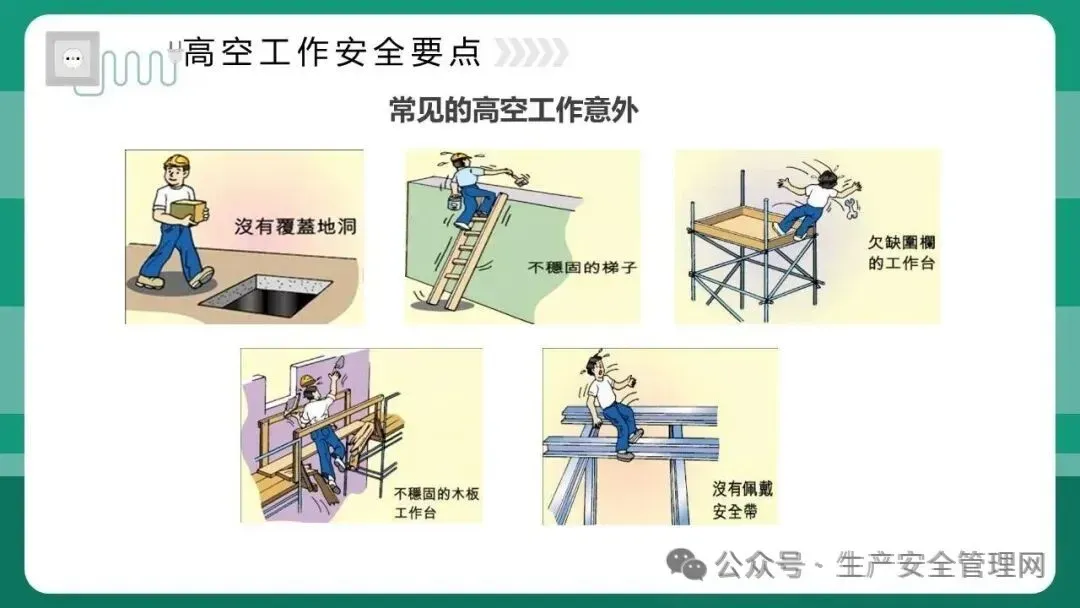 高空工作安全要点

常见的高空工作意外

沒有覆蓋地洞

不穩固的梯子

欠缺圍欄的工作台

不穩固的木板工作台

沒有佩戴安全帶

公众号 · 生产安全管理网