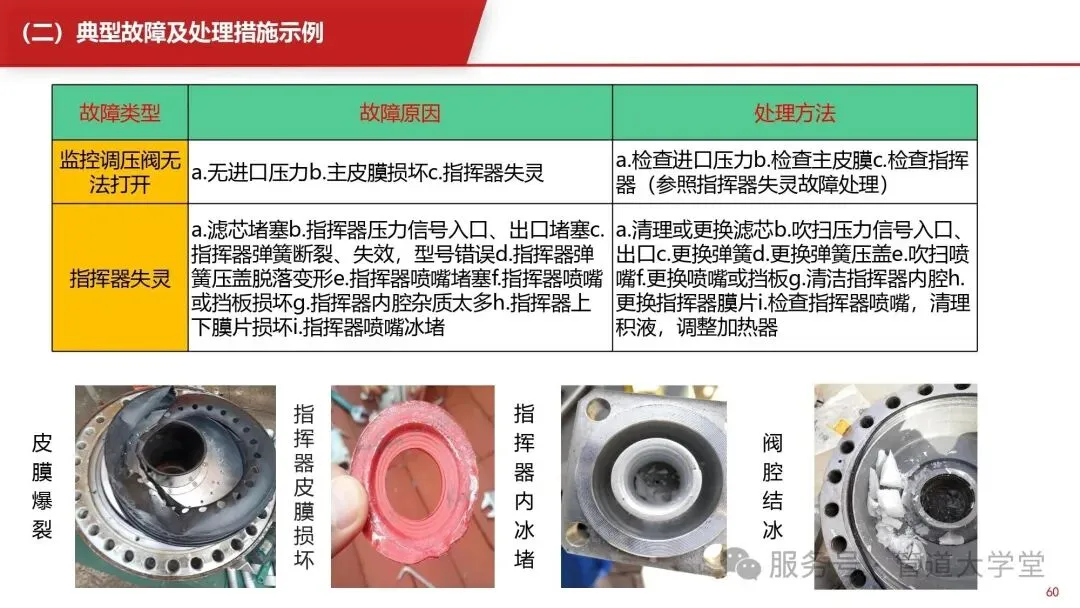 （二）典型故障及处理措施示例

| 故障类型 | 故障原因 | 处理方法 |
|---|---|---|
| 监控调压阀无法打开 | a.无进口压力b.主皮膜损坏c.指挥器失灵 | a.检查进口压力b.检查主皮膜c.检查指挥器（参照指挥器失灵故障处理） |
| 指挥器失灵 | a.滤芯堵塞b.指挥器压力信号入口、出口堵塞c.指挥器弹簧断裂、失效，型号错误d.指挥器弹簧压盖脱落变形e.指挥器喷嘴堵塞f.指挥器喷嘴或挡板损坏g.指挥器内腔杂质太多h.指挥器上下膜片损坏i.指挥器喷嘴冰堵 | a.清理或更换滤芯b.吹扫压力信号入口、出口c.更换弹簧d.更换弹簧压盖e.吹扫喷嘴f.更换喷嘴或挡板g.清洁指挥器内腔h.更换指挥器膜片i.检查指挥器喷嘴，清理积液，调整加热器 |

皮膜爆裂

指挥器皮膜损坏

指挥器内冰堵

阀腔结冰

服务号 · 管道大学堂

60