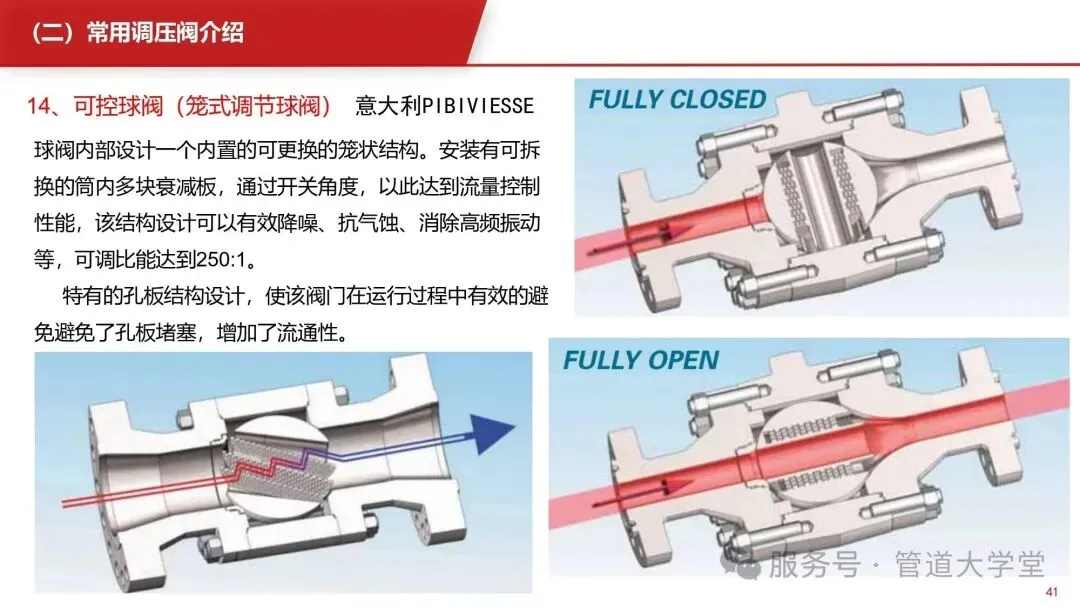 （二）常用调压阀介绍

14、可控球阀（笼式调节球阀） 意大利PIBIVIESSE

球阀内部设计一个内置的可更换的笼状结构。安装有可拆换的筒内多块衰减板，通过开关角度，以此达到流量控制性能，该结构设计可以有效降噪、抗气蚀、消除高频振动等，可调比能达到250:1。

特有的孔板结构设计，使该阀门在运行过程中有效的避免避免了孔板堵塞，增加了流通性。

FULLY CLOSED

FULLY OPEN

服务号 · 管道大学堂

41