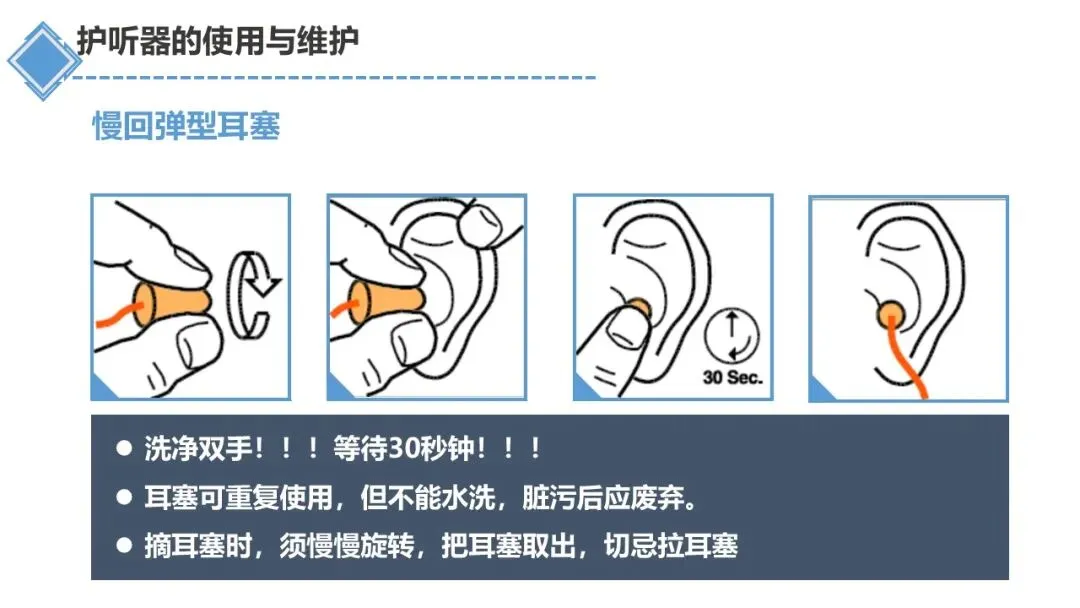 护听器的使用与维护

慢回弹型耳塞

30 Sec.

● 洗净双手！！！等待30秒钟！！！
● 耳塞可重复使用，但不能水洗，脏污后应废弃。
● 摘耳塞时，须慢慢旋转，把耳塞取出，切忌拉耳塞