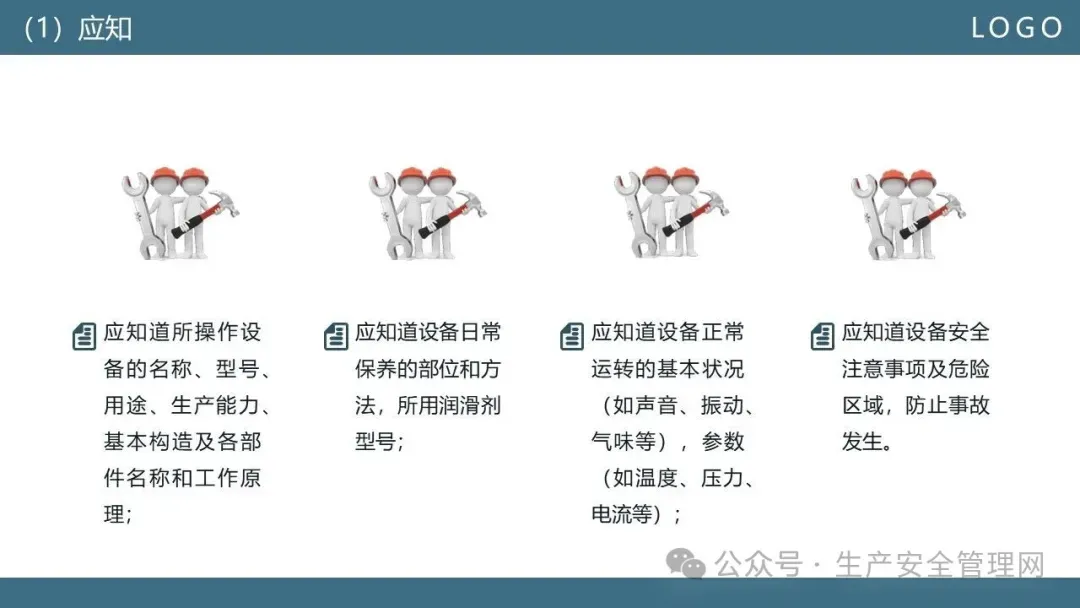 （1）应知

LOGO

应知道所操作设备的名称、型号、用途、生产能力、基本构造及各部件名称和工作原理；

应知道设备日常保养的部位和方法，所用润滑剂型号；

应知道设备正常运转的基本状况（如声音、振动、气味等），参数（如温度、压力、电流等）；

应知道设备安全注意事项及危险区域，防止事故发生。

公众号 · 生产安全管理网