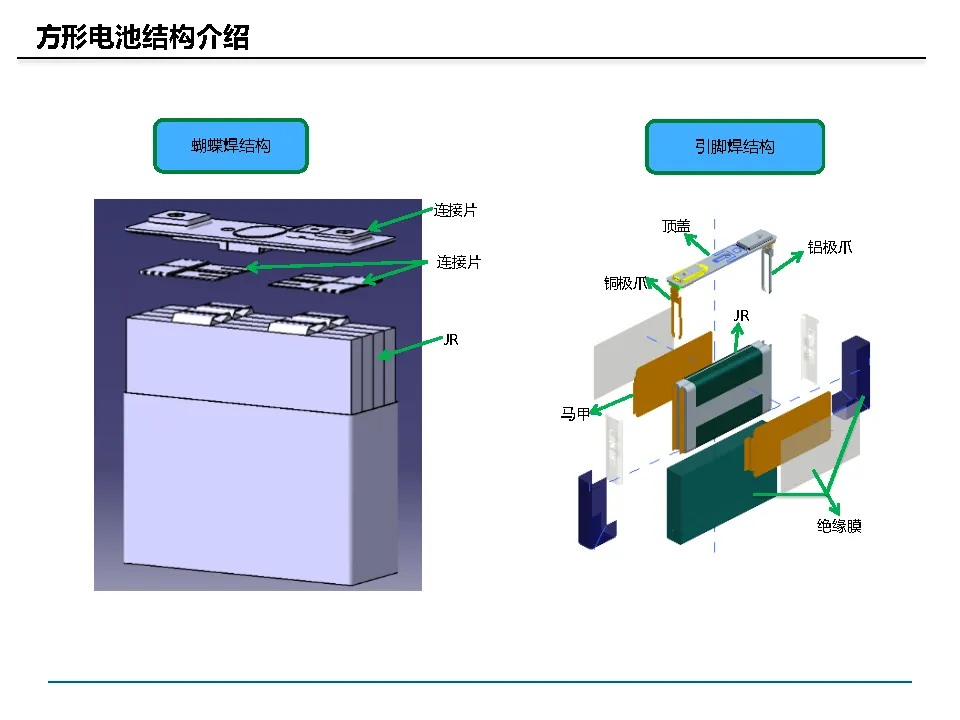 方形电池结构介绍

蝴蝶焊结构

连接片
连接片
JR

引脚焊结构

顶盖
铝极爪
铜极爪
JR
马甲
绝缘膜