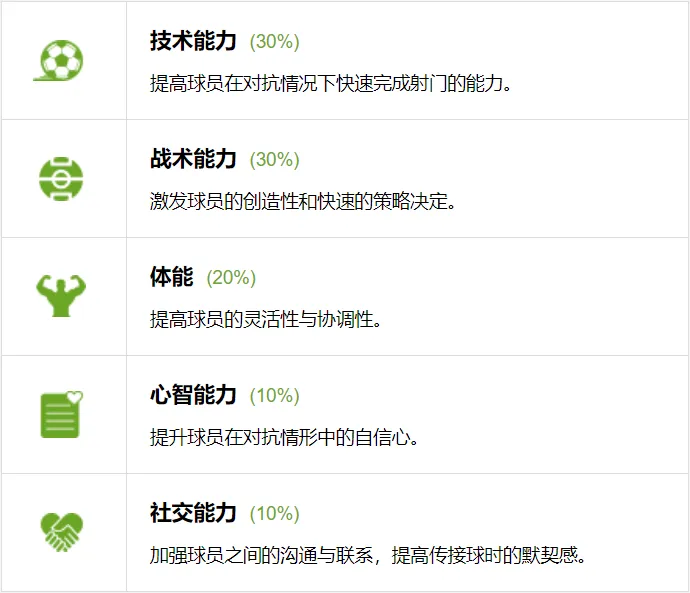 技术能力 (30%)

提高球员在对抗情况下快速完成射门的能力。

战术能力 (30%)

激发球员的创造性和快速的策略决定。

体能 (20%)

提高球员的灵活性与协调性。

心智能力 (10%)

提升球员在对抗情形中的自信心。

社交能力 (10%)

加强球员之间的沟通与联系，提高传接球时的默契感。