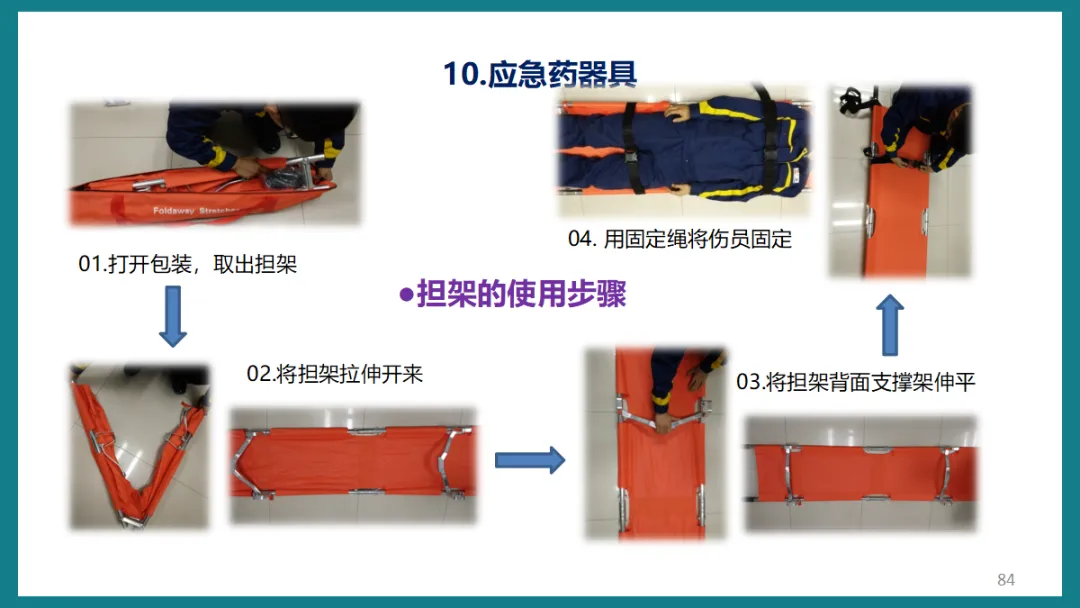 10.应急药器具

Foldaway Stretcher

01.打开包装，取出担架

04. 用固定绳将伤员固定

●担架的使用步骤

02.将担架拉伸开来

03.将担架背面支撑架伸平

84