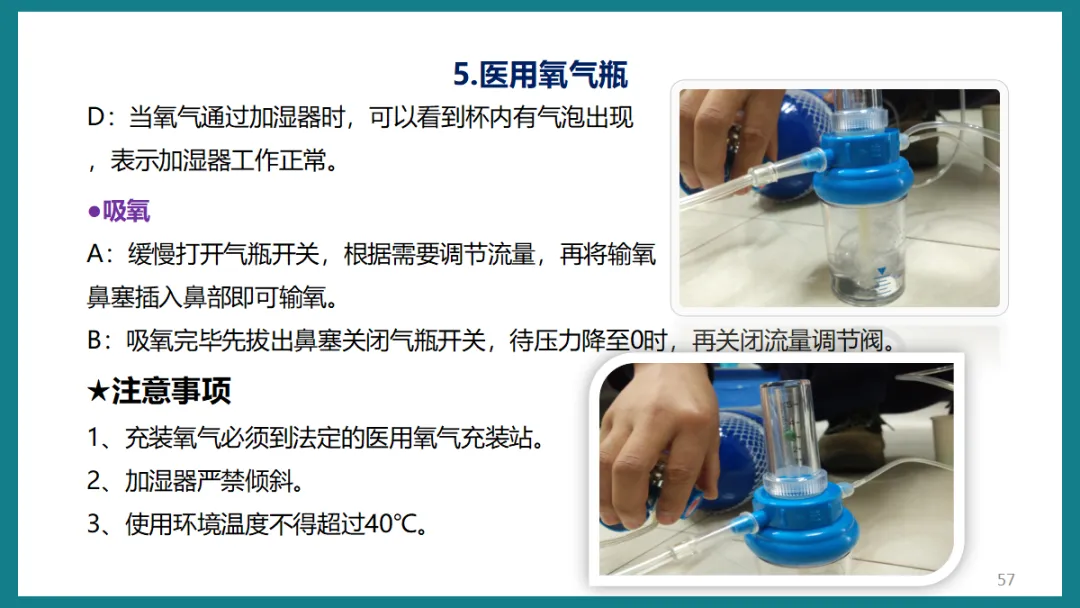 5.医用氧气瓶

D：当氧气通过加湿器时，可以看到杯内有气泡出现，表示加湿器工作正常。

●吸氧

A：缓慢打开气瓶开关，根据需要调节流量，再将输氧鼻塞插入鼻部即可输氧。

B：吸氧完毕先拔出鼻塞关闭气瓶开关，待压力降至0时，再关闭流量调节阀。

★注意事项

1、充装氧气必须到法定的医用氧气充装站。

2、加湿器严禁倾斜。

3、使用环境温度不得超过40℃。

57