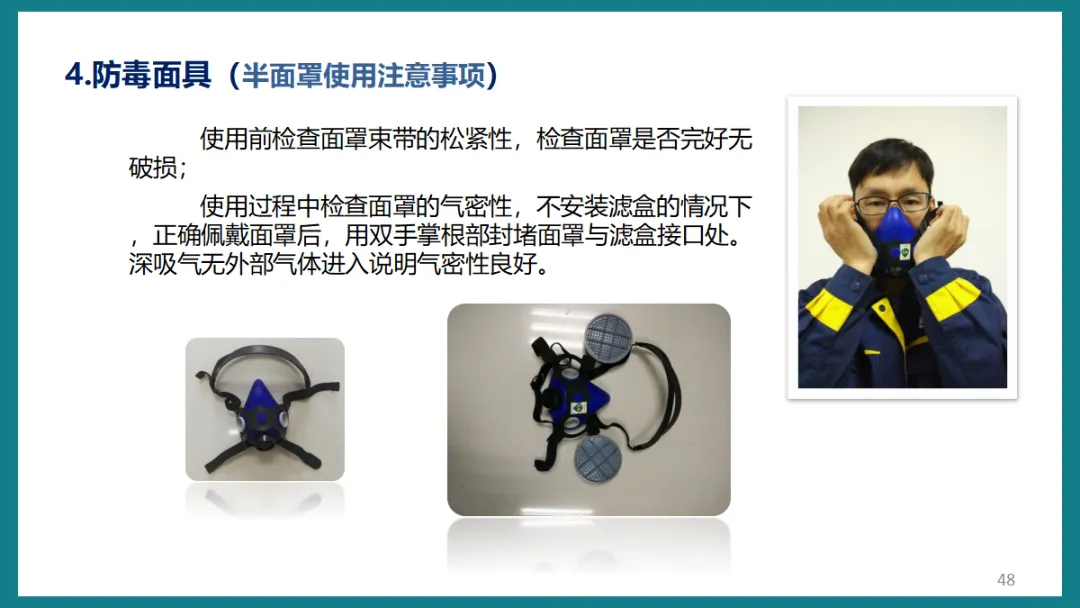 4.防毒面具（半面罩使用注意事项）

使用前检查面罩束带的松紧性，检查面罩是否完好无破损；

使用过程中检查面罩的气密性，不安装滤盒的情况下，正确佩戴面罩后，用双手掌根部封堵面罩与滤盒接口处。深吸气无外部气体进入说明气密性良好。

48