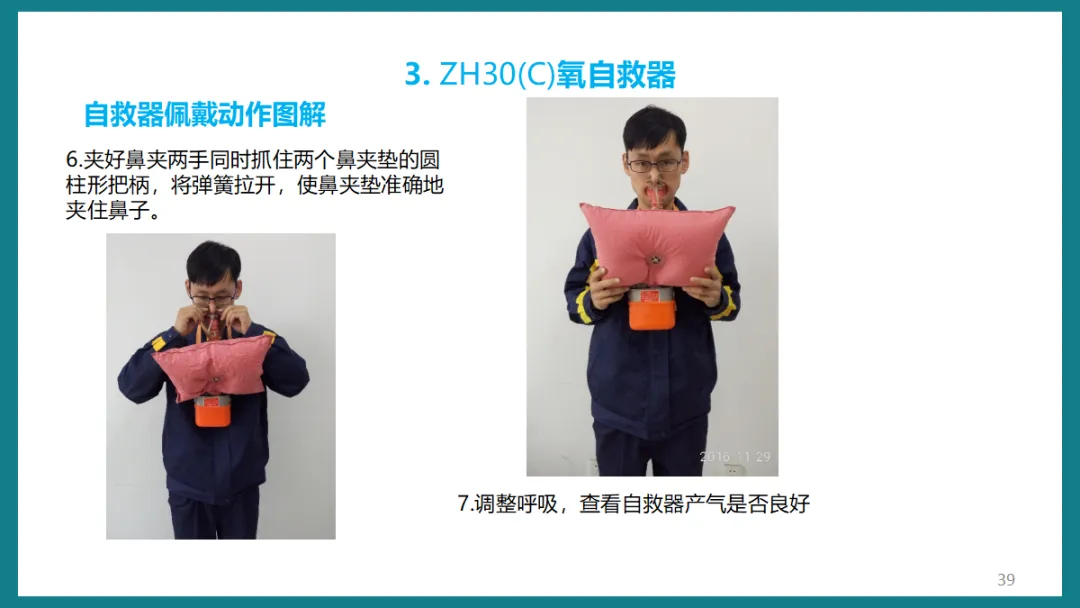 3. ZH30(C)氧自救器

自救器佩戴动作图解

6.夹好鼻夹两手同时抓住两个鼻夹垫的圆柱形把柄，将弹簧拉开，使鼻夹垫准确地夹住鼻子。

2016 11 29

7.调整呼吸，查看自救器产气是否良好

39