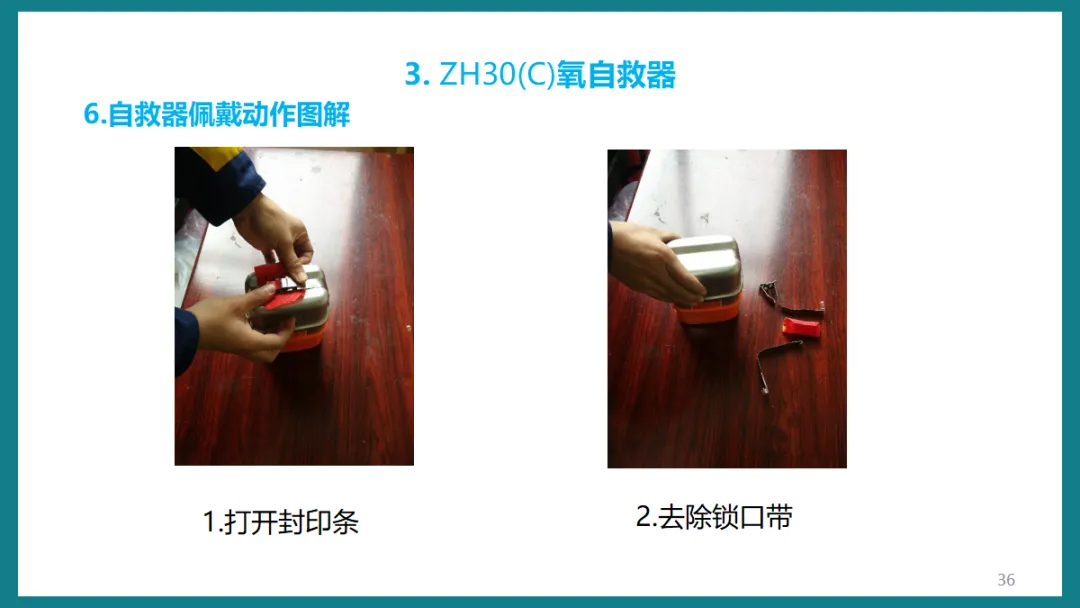 3. ZH30(C)氧自救器

6.自救器佩戴动作图解

1.打开封印条

2.去除锁口带

36