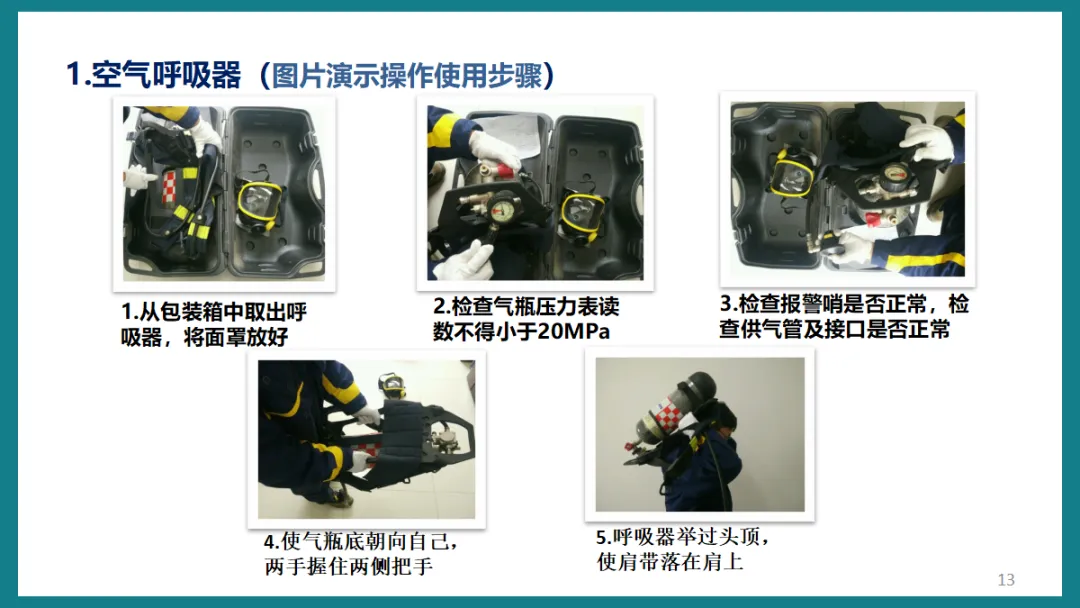 1.空气呼吸器（图片演示操作使用步骤）

1.从包装箱中取出呼吸器，将面罩放好

2.检查气瓶压力表读数不得小于20MPa

3.检查报警哨是否正常，检查供气管及接口是否正常

4.使气瓶底朝向自己，两手握住两侧把手

5.呼吸器举过头顶，使肩带落在肩上

13