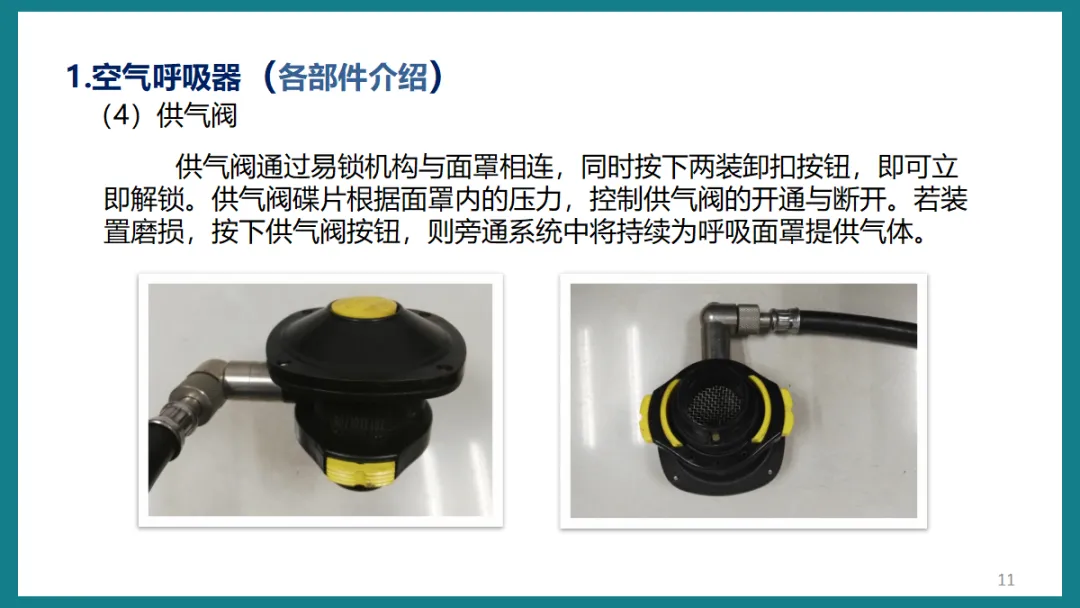 1.空气呼吸器（各部件介绍）
（4）供气阀

供气阀通过易锁机构与面罩相连，同时按下两装卸扣按钮，即可立即解锁。供气阀碟片根据面罩内的压力，控制供气阀的开通与断开。若装置磨损，按下供气阀按钮，则旁通系统中将持续为呼吸面罩提供气体。

11