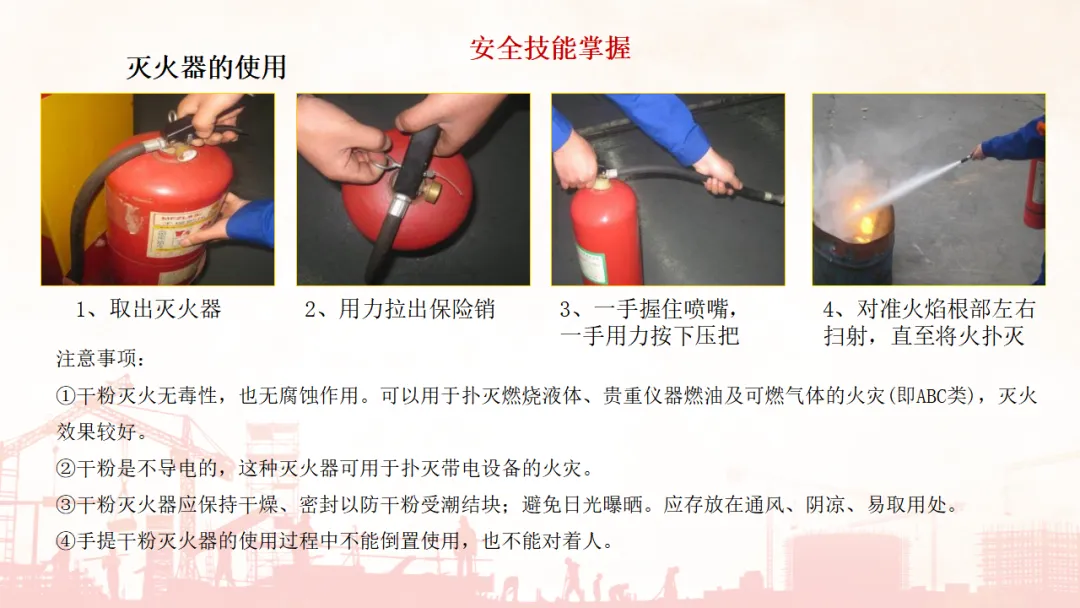 安全技能掌握

灭火器的使用

1、取出灭火器

2、用力拉出保险销

3、一手握住喷嘴，一手用力按下压把

4、对准火焰根部左右扫射，直至将火扑灭

注意事项：

①干粉灭火无毒性，也无腐蚀作用。可以用于扑灭燃烧液体、贵重仪器燃油及可燃气体的火灾(即ABC类)，灭火效果较好。

②干粉是不导电的，这种灭火器可用于扑灭带电设备的火灾。

③干粉灭火器应保持干燥、密封以防干粉受潮结块；避免日光曝晒。应存放在通风、阴凉、易取用处。

④手提干粉灭火器的使用过程中不能倒置使用，也不能对着人。