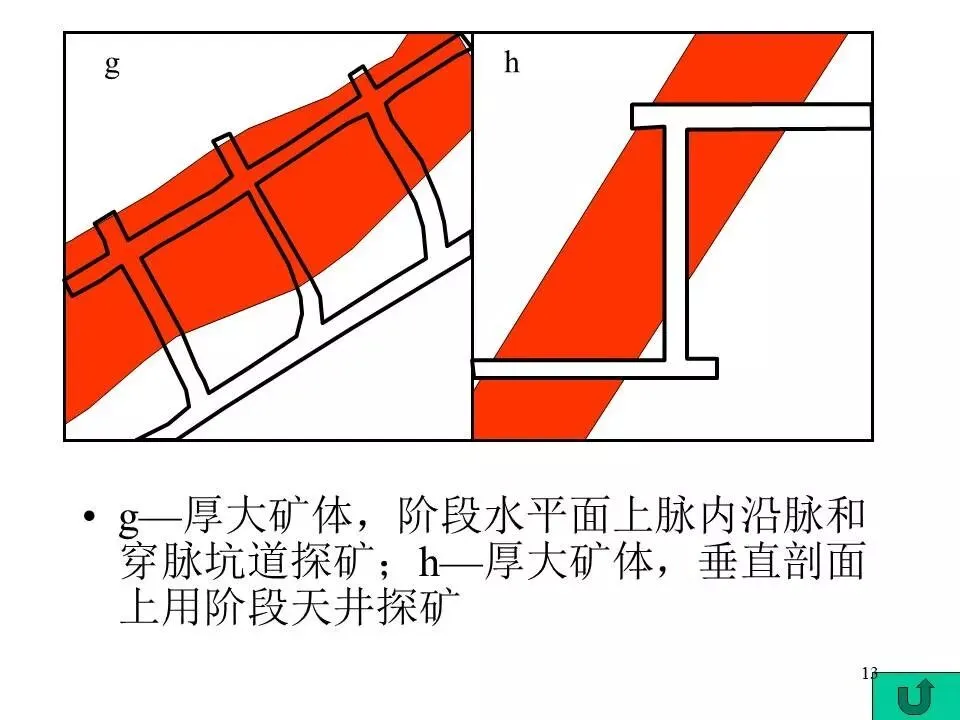 g

h

• g—厚大矿体，阶段水平面上脉内沿脉和穿脉坑道探矿；h—厚大矿体，垂直剖面上用阶段天井探矿

13