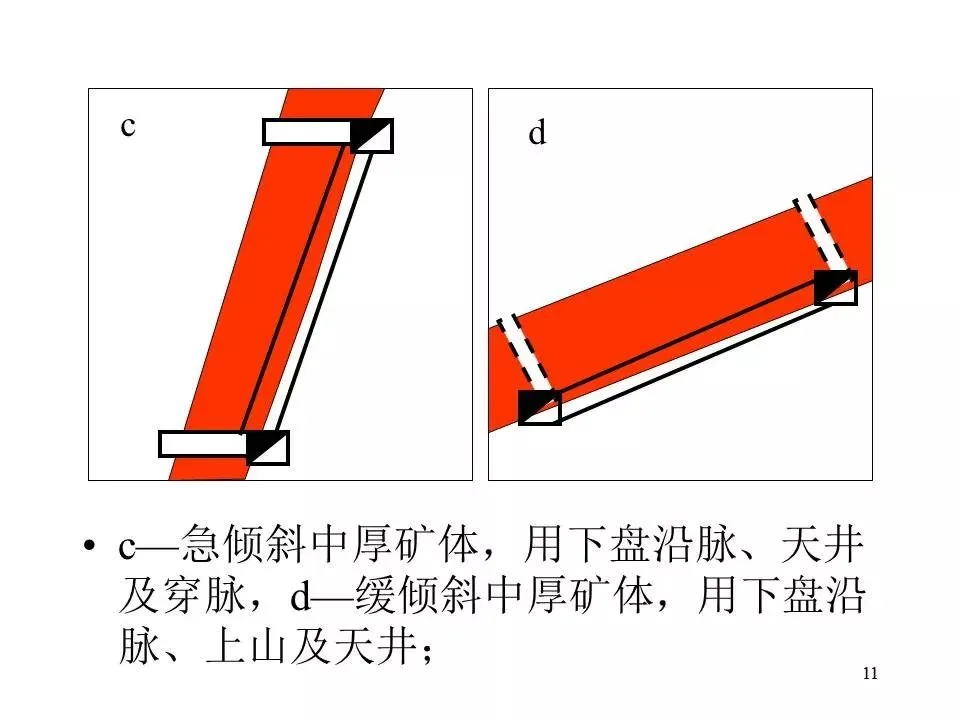 c

d

• c—急倾斜中厚矿体，用下盘沿脉、天井及穿脉，d—缓倾斜中厚矿体，用下盘沿脉、上山及天井；

11