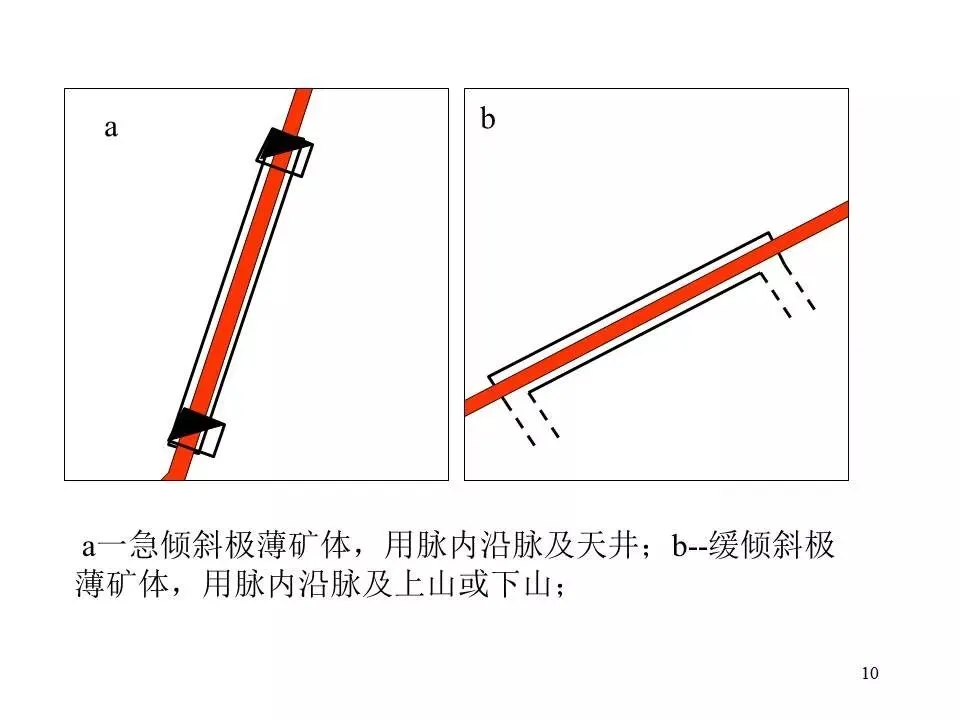 a

b

a一急倾斜极薄矿体，用脉内沿脉及天井；b--缓倾斜极薄矿体，用脉内沿脉及上山或下山；

10