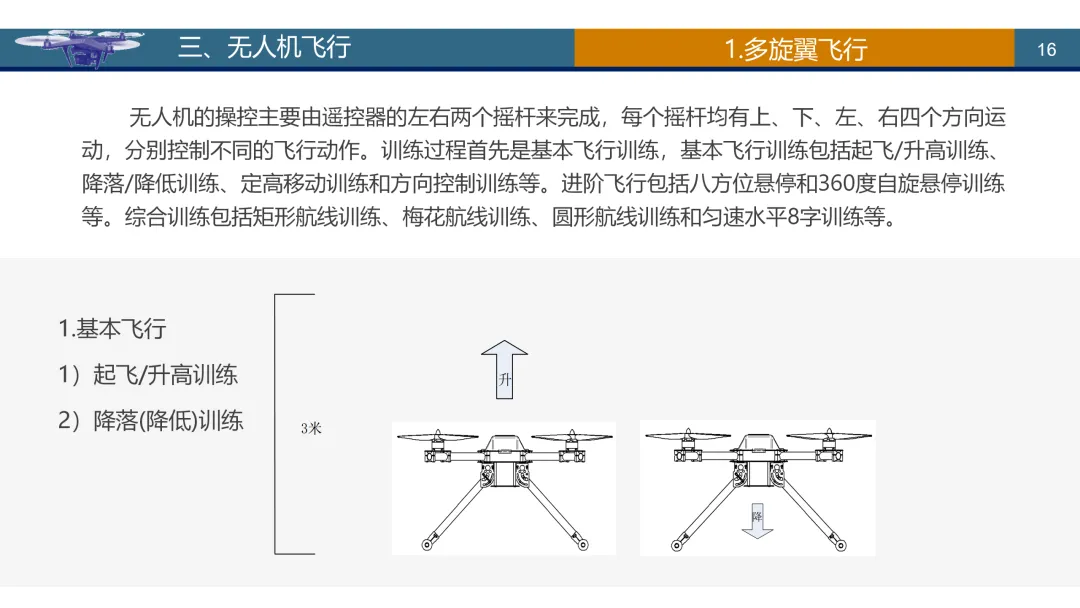 三、无人机飞行

1.多旋翼飞行

16

无人机的操控主要由遥控器的左右两个摇杆来完成，每个摇杆均有上、下、左、右四个方向运动，分别控制不同的飞行动作。训练过程首先是基本飞行训练，基本飞行训练包括起飞/升高训练、降落/降低训练、定高移动训练和方向控制训练等。进阶飞行包括八方位悬停和360度自旋悬停训练等。综合训练包括矩形航线训练、梅花航线训练、圆形航线训练和匀速水平8字训练等。

1.基本飞行

1）起飞/升高训练

2）降落(降低)训练

3米

升

降