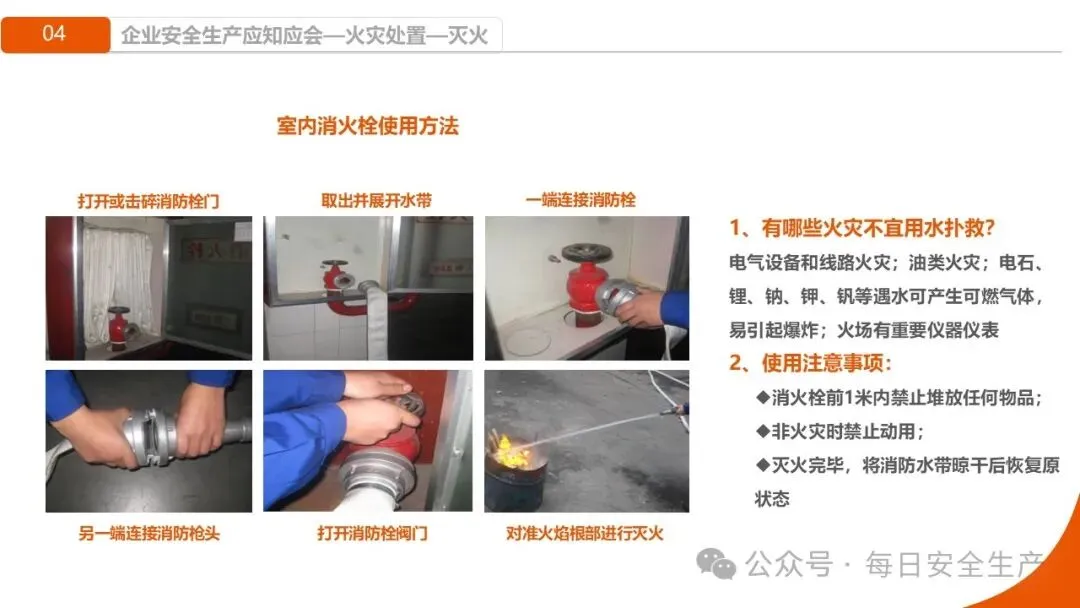 04

企业安全生产应知应会—火灾处置—灭火

室内消火栓使用方法

打开或击碎消防栓门

取出并展开水带

一端连接消防栓

另一端连接消防枪头

打开消防栓阀门

对准火焰根部进行灭火

1、有哪些火灾不宜用水扑救？

电气设备和线路火灾；油类火灾；电石、锂、钠、钾、钒等遇水可产生可燃气体，易引起爆炸；火场有重要仪器仪表

2、使用注意事项：

◆消火栓前1米内禁止堆放任何物品；

◆非火灾时禁止动用；

◆灭火完毕，将消防水带晾干后恢复原状态

公众号 · 每日安全生产